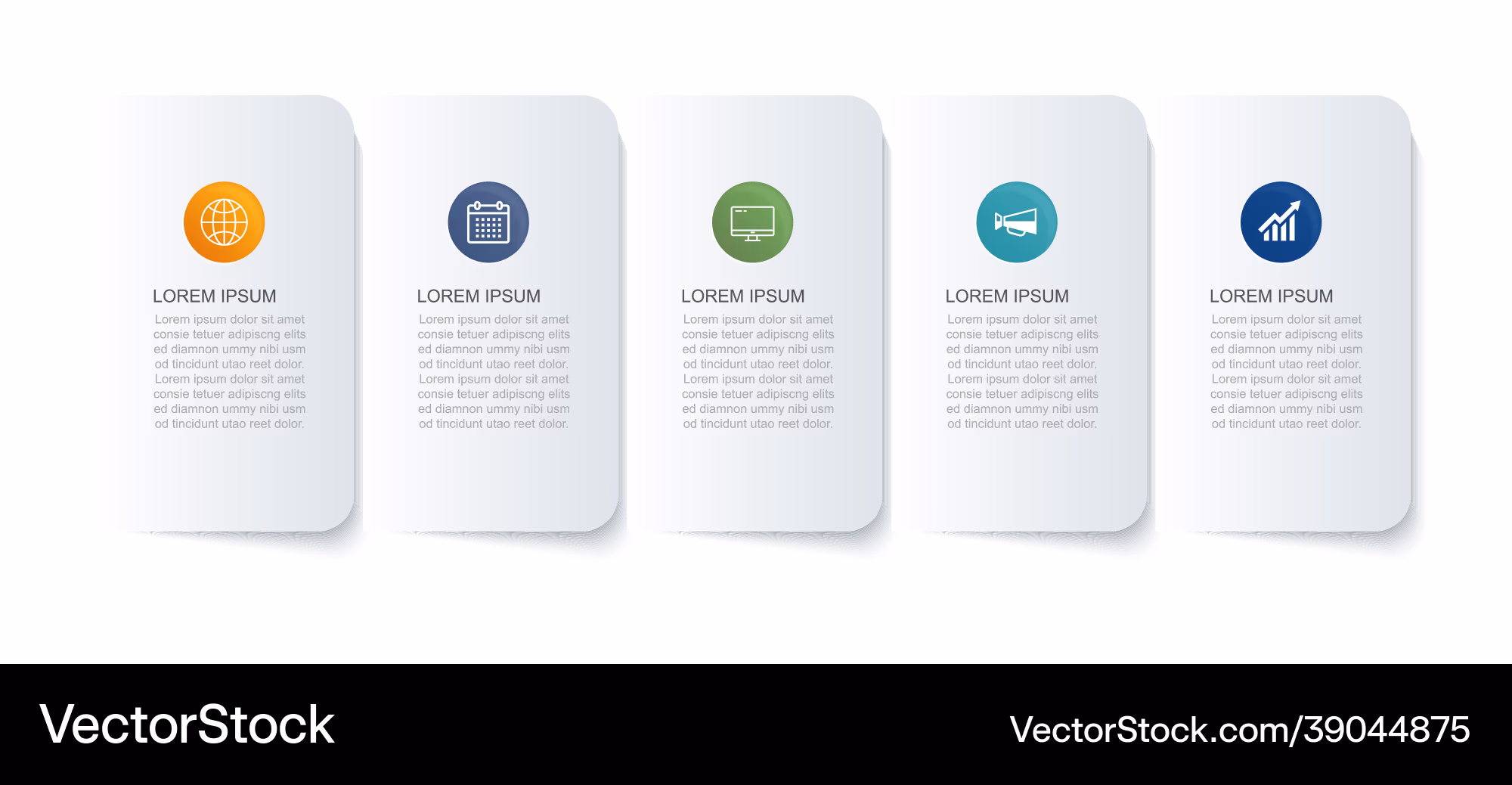 LOREM IPSUM

Lorem ipsum dolor sit amet consie tetuer adipiscng elits ed diamnon ummy nibi usm od tincidunt utao reet dolor. Lorem ipsum dolor sit amet consie tetuer adipiscng elits ed diamnon ummy nibi usm od tincidunt utao reet dolor.

LOREM IPSUM

Lorem ipsum dolor sit amet consie tetuer adipiscng elits ed diamnon ummy nibi usm od tincidunt utao reet dolor. Lorem ipsum dolor sit amet consie tetuer adipiscng elits ed diamnon ummy nibi usm od tincidunt utao reet dolor.

LOREM IPSUM

Lorem ipsum dolor sit amet consie tetuer adipiscng elits ed diamnon ummy nibi usm od tincidunt utao reet dolor. Lorem ipsum dolor sit amet consie tetuer adipiscng elits ed diamnon ummy nibi usm od tincidunt utao reet dolor.

LOREM IPSUM

Lorem ipsum dolor sit amet consie tetuer adipiscng elits ed diamnon ummy nibi usm od tincidunt utao reet dolor. Lorem ipsum dolor sit amet consie tetuer adipiscng elits ed diamnon ummy nibi usm od tincidunt utao reet dolor.

LOREM IPSUM

Lorem ipsum dolor sit amet consie tetuer adipiscng elits ed diamnon ummy nibi usm od tincidunt utao reet dolor. Lorem ipsum dolor sit amet consie tetuer adipiscng elits ed diamnon ummy nibi usm od tincidunt utao reet dolor.

VectorStock

VectorStock.com/39044875