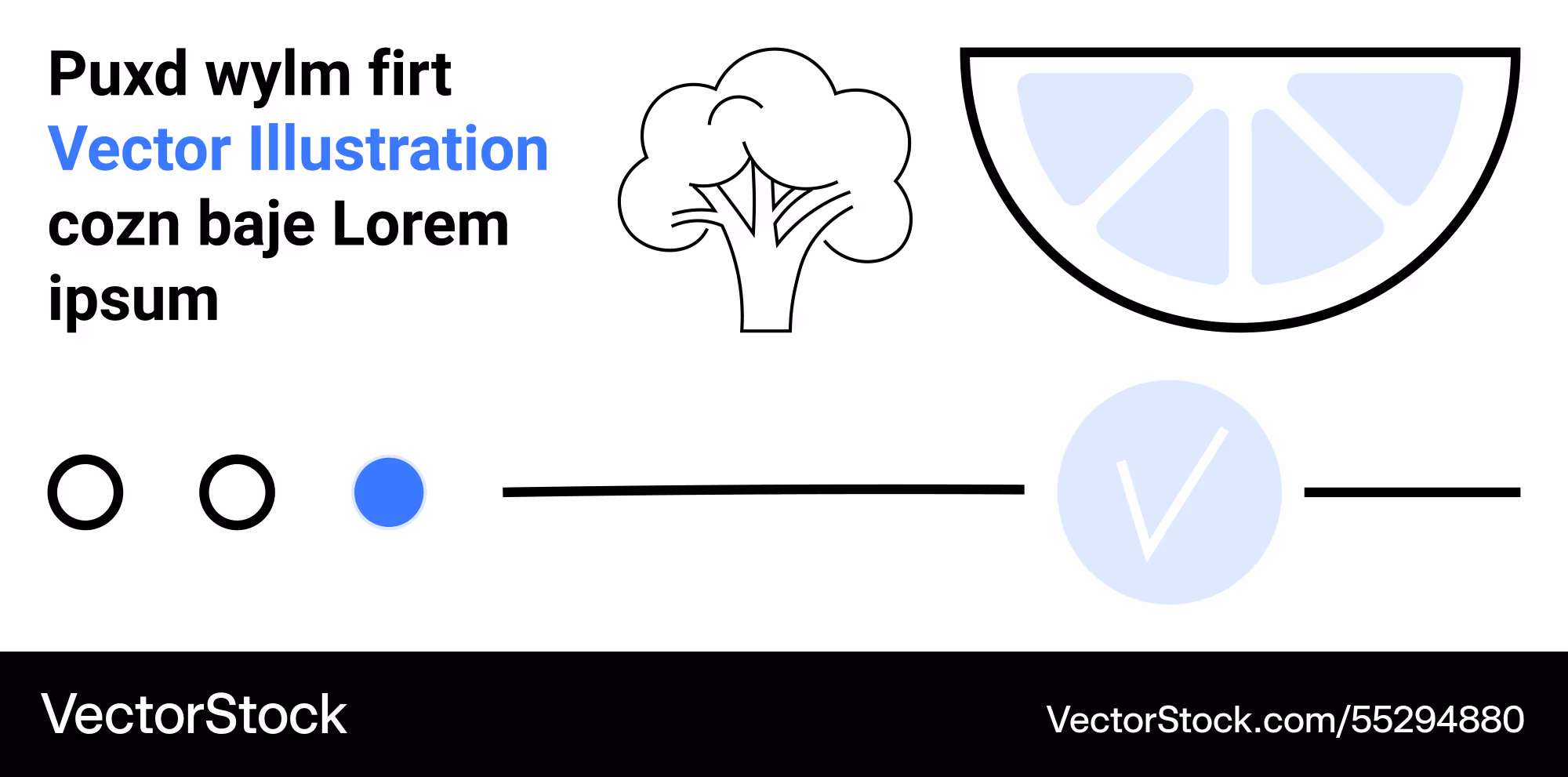 Puxd wylm firt
Vector Illustration
cozn baje Lorem ipsum

VectorStock

VectorStock.com/55294880