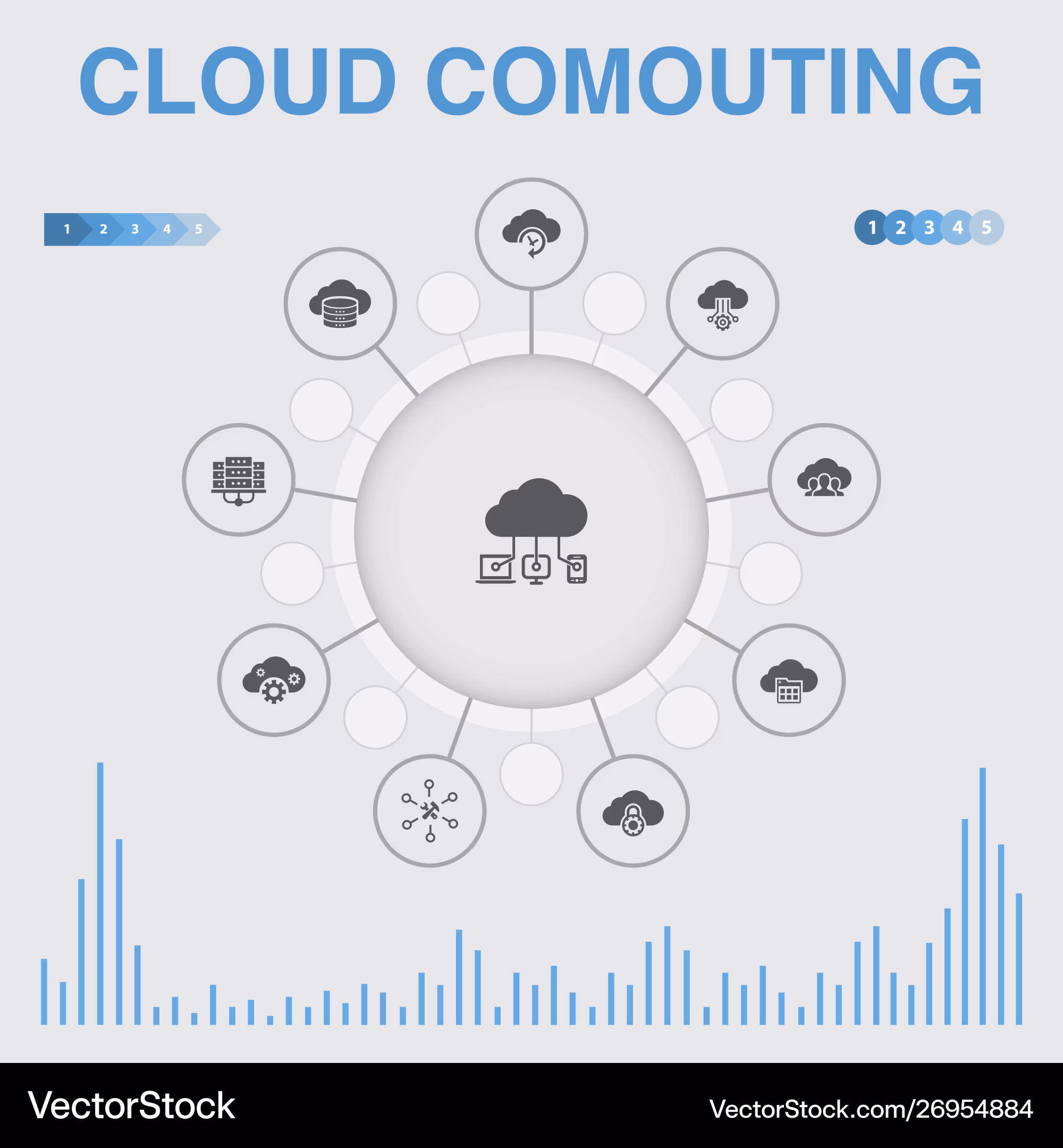 CLOUD COMOUTING

1 2 3 4 5

1 2 3 4 5

VectorStock

VectorStock.com/26954884