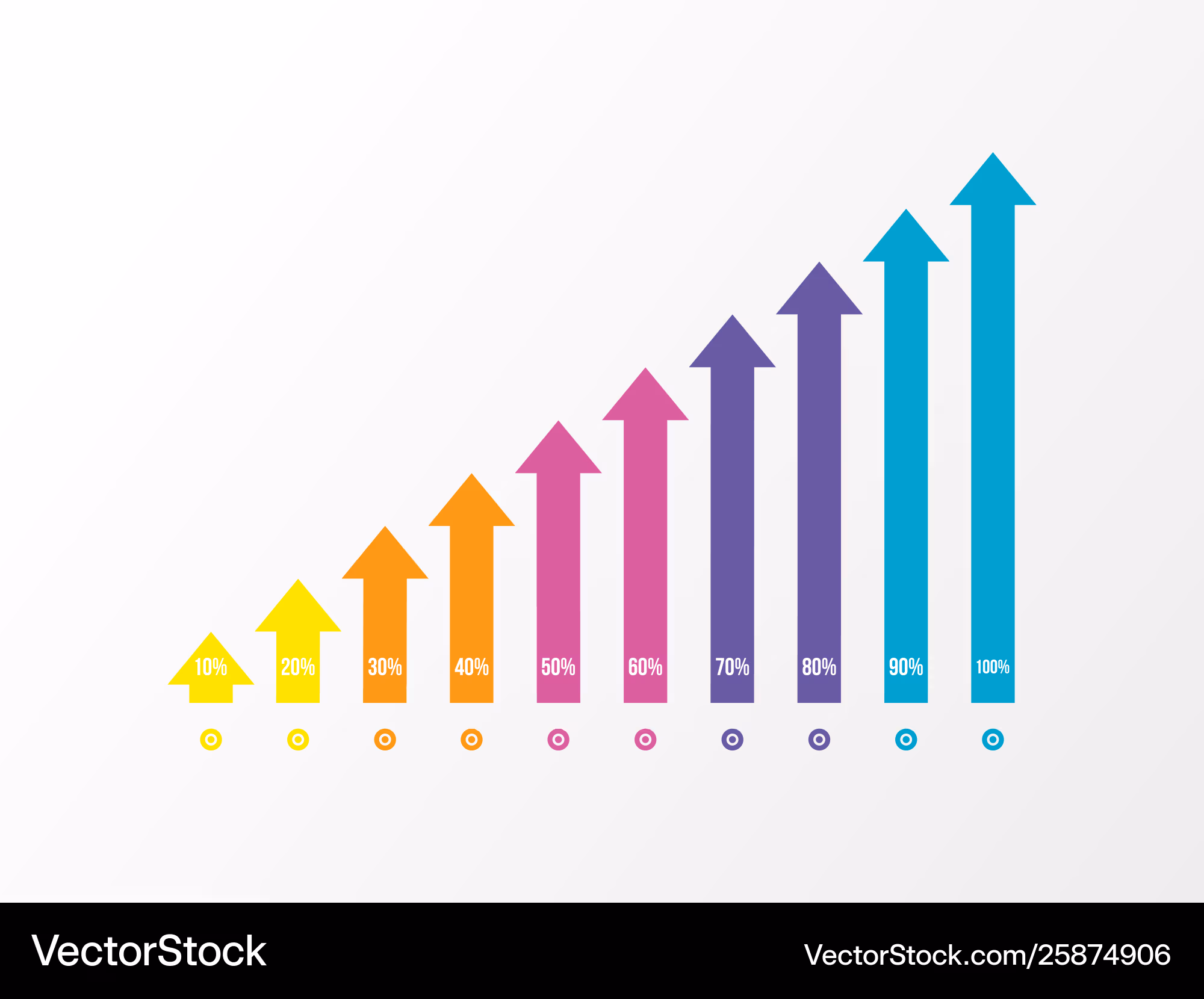 10%
20%
30%
40%
50%
60%
70%
80%
90%
100%

VectorStock
VectorStock.com/25874906