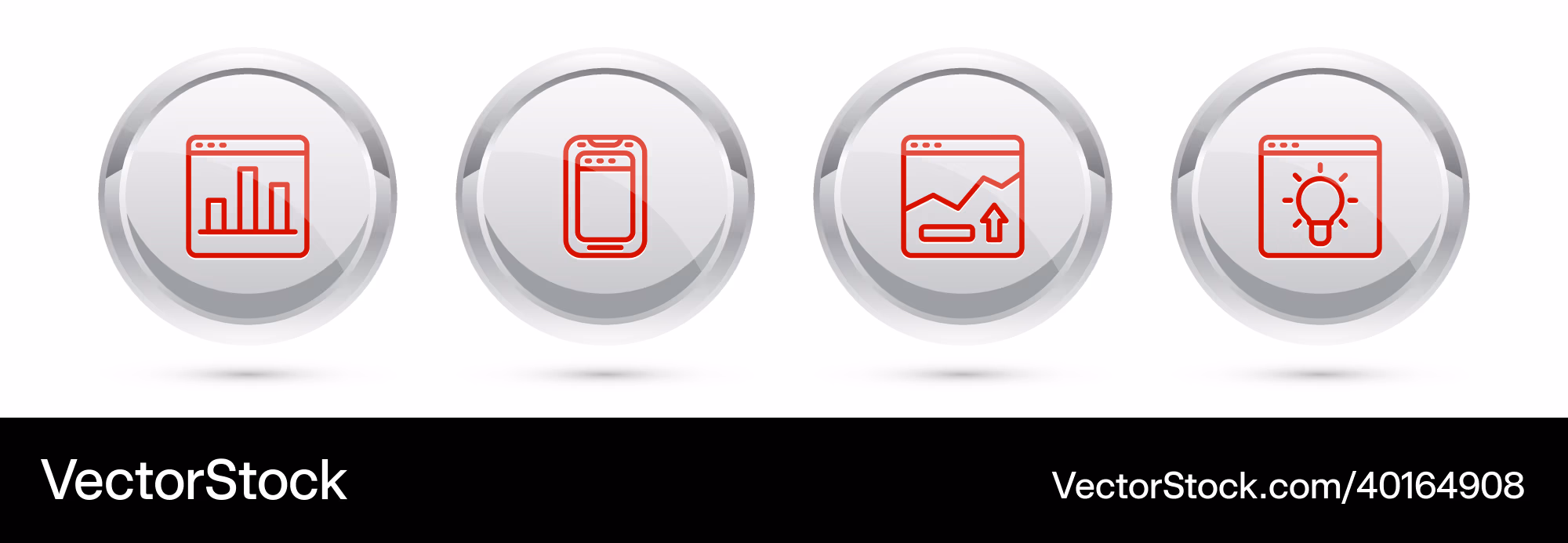 VectorStock

VectorStock.com/40164908