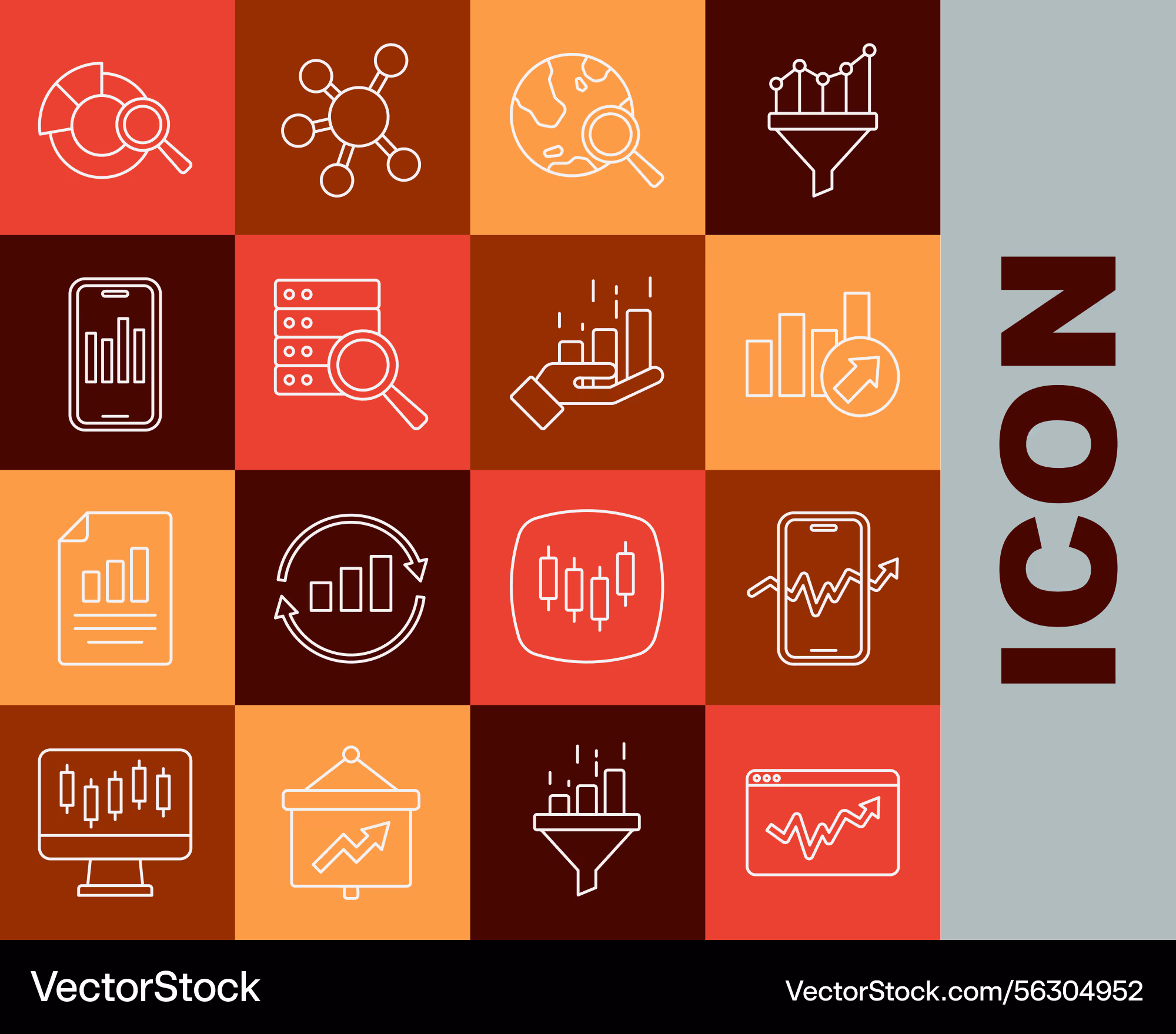 ICON

VectorStock

VectorStock.com/56304952