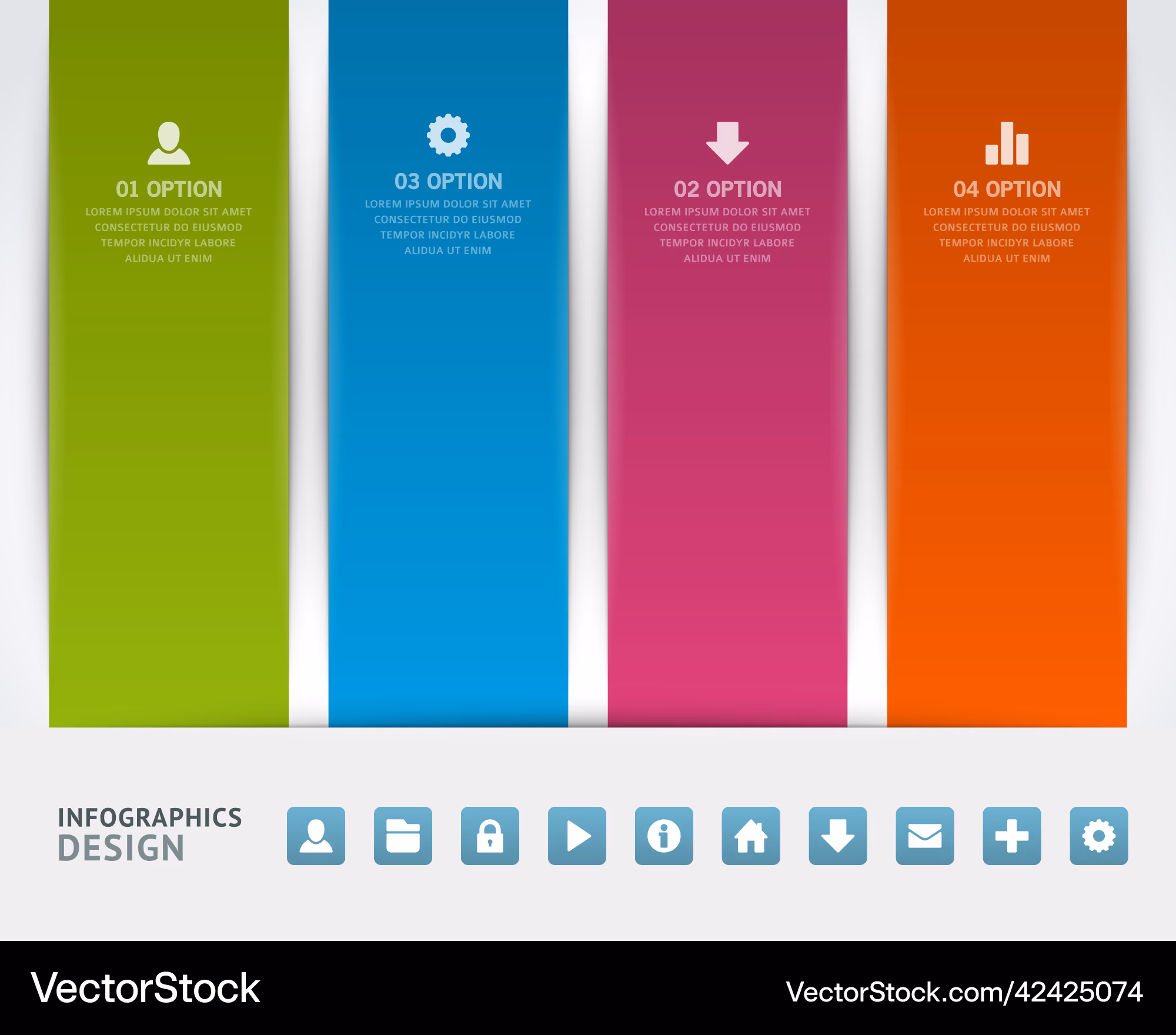 01 OPTION
LOREM IPSUM DOLOR SIT AMET CONSECTETUR DO EIUSMOD TEMPOR INCIDYR LABORE ALIDUA UT ENIM

03 OPTION
LOREM IPSUM DOLOR SIT AMET CONSECTETUR DO EIUSMOD TEMPOR INCIDYR LABORE ALIDUA UT ENIM

02 OPTION
LOREM IPSUM DOLOR SIT AMET CONSECTETUR DO EIUSMOD TEMPOR INCIDYR LABORE ALIDUA UT ENIM

04 OPTION
LOREM IPSUM DOLOR SIT AMET CONSECTETUR DO EIUSMOD TEMPOR INCIDYR LABORE ALIDUA UT ENIM

INFOGRAPHICS
DESIGN

VectorStock
VectorStock.com/42425074