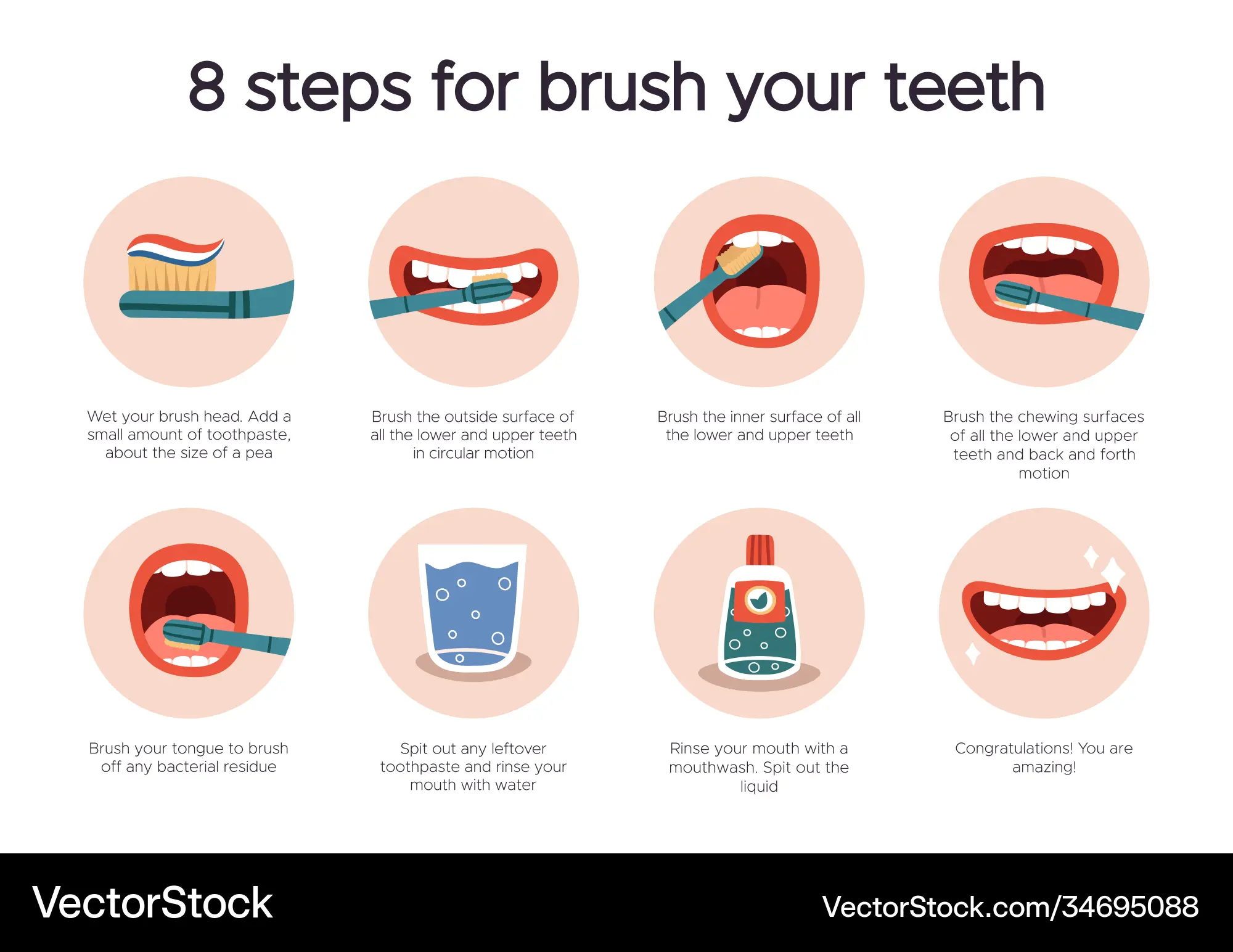 8 steps for brush your teeth

Wet your brush head. Add a small amount of toothpaste, about the size of a pea

Brush the outside surface of all the lower and upper teeth in circular motion

Brush the inner surface of all the lower and upper teeth

Brush the chewing surfaces of all the lower and upper teeth and back and forth motion

Brush your tongue to brush off any bacterial residue

Spit out any leftover toothpaste and rinse your mouth with water

Rinse your mouth with a mouthwash. Spit out the liquid

Congratulations! You are amazing!

VectorStock

VectorStock.com/34695088