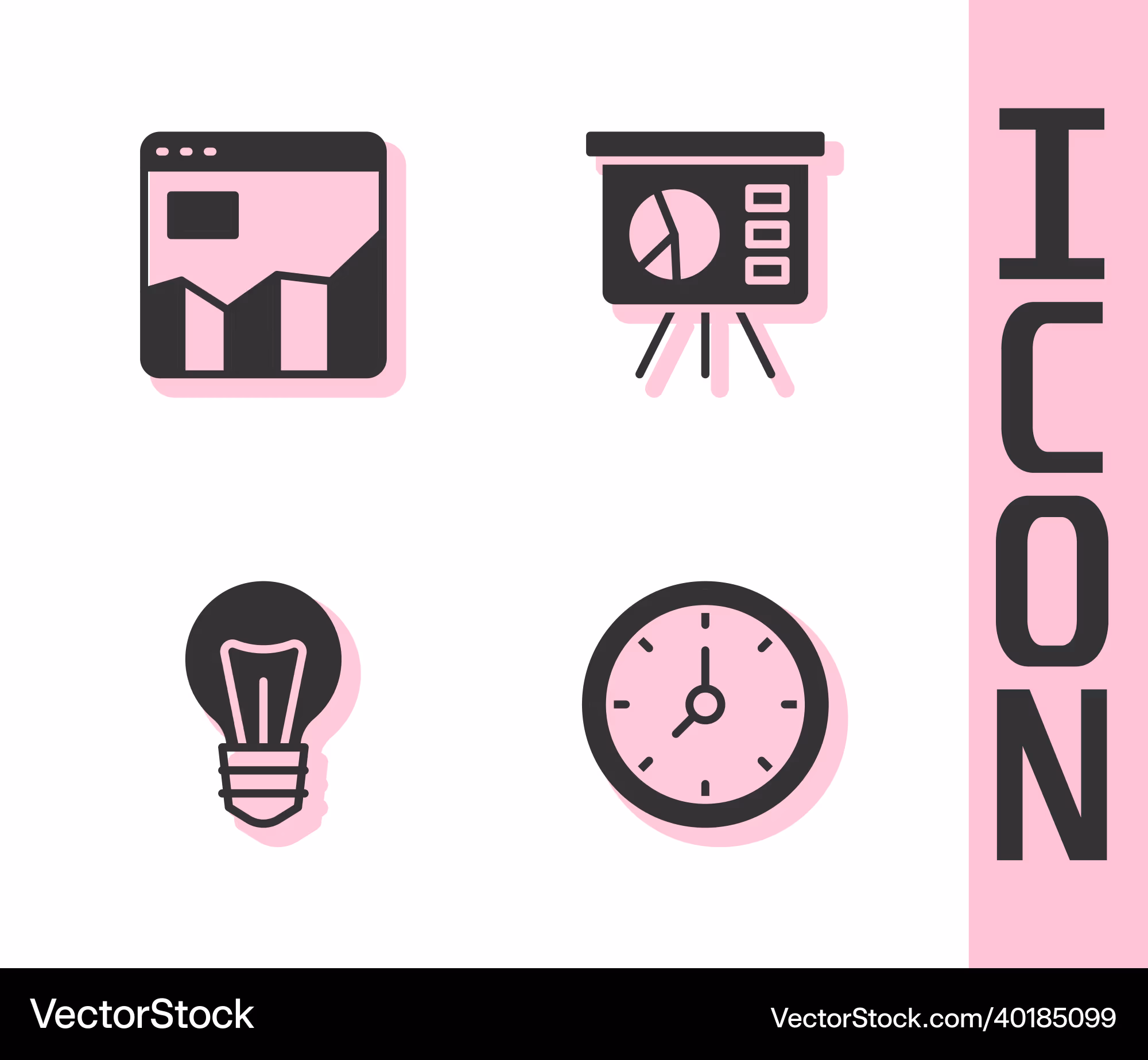 ICON

VectorStock

VectorStock.com/40185099