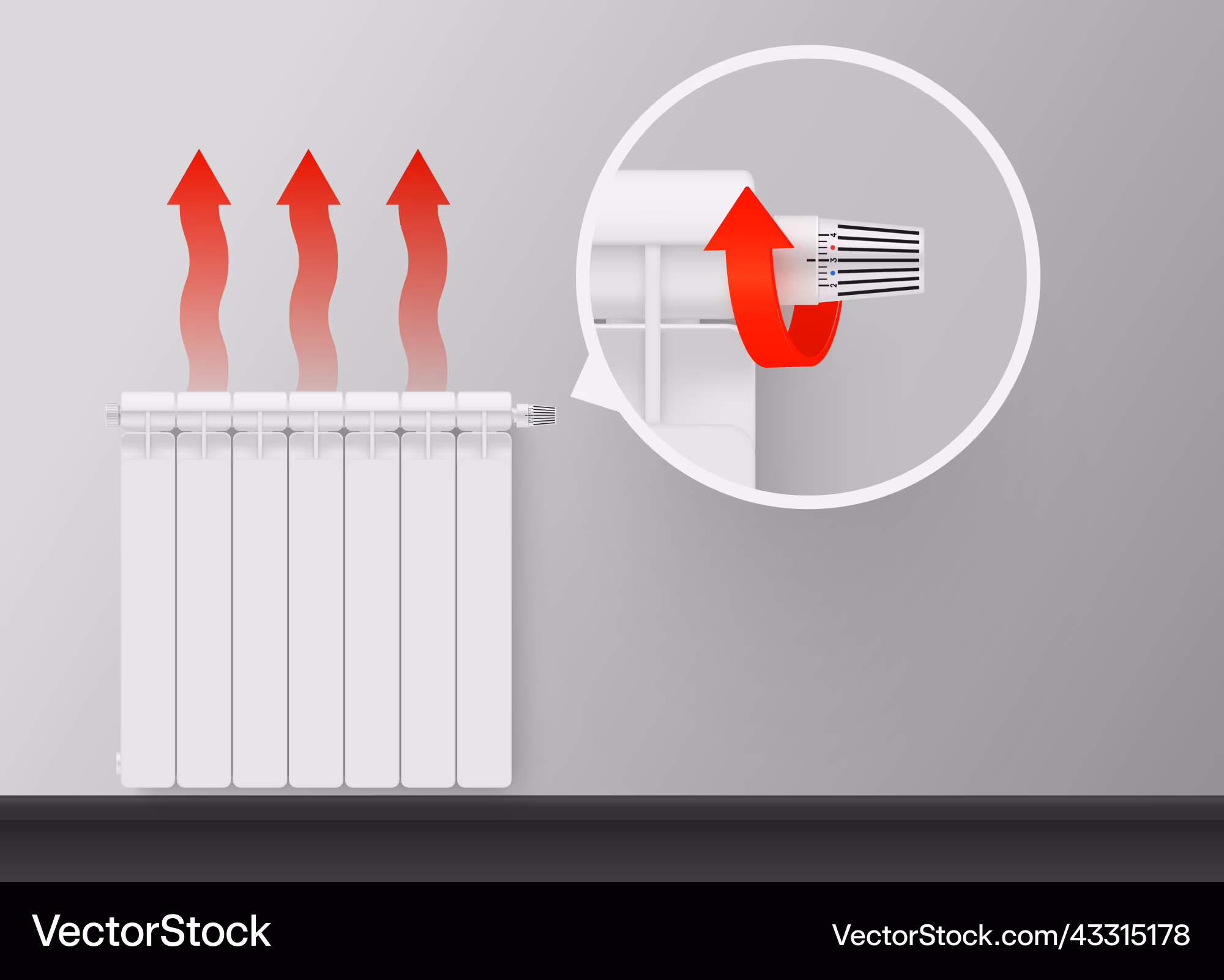 4
3
2

VectorStock

VectorStock.com/43315178