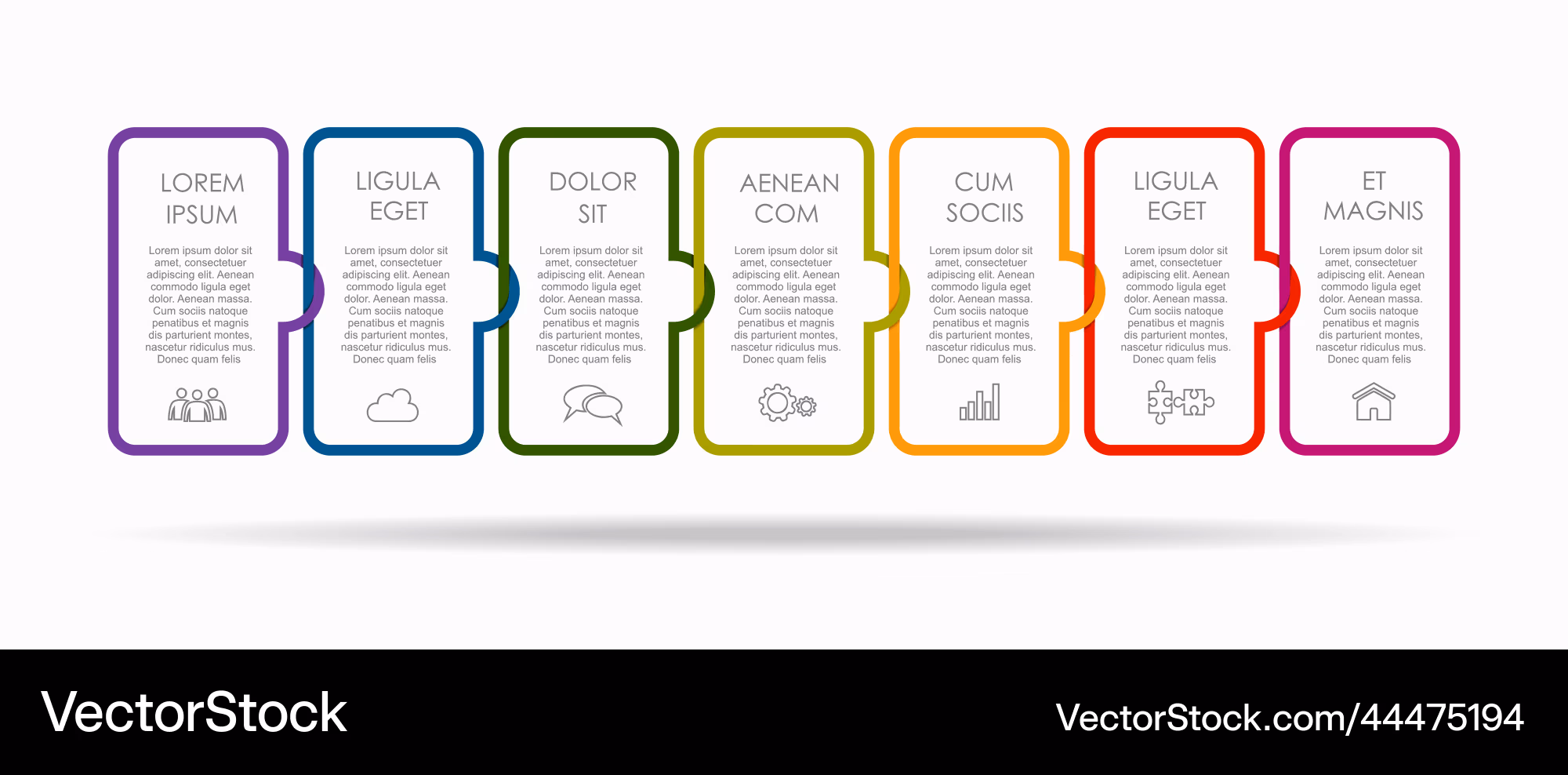 LOREM IPSUM

Lorem ipsum dolor sit amet, consectetuer adipiscing elit. Aenean commodo ligula eget dolor. Aenean massa. Cum sociis natoque penatibus et magnis dis parturient montes, nascetur ridiculus mus. Donec quam felis

LIGULA EGET

Lorem ipsum dolor sit amet, consectetuer adipiscing elit. Aenean commodo ligula eget dolor. Aenean massa. Cum sociis natoque penatibus et magnis dis parturient montes, nascetur ridiculus mus. Donec quam felis

DOLOR SIT

Lorem ipsum dolor sit amet, consectetuer adipiscing elit. Aenean commodo ligula eget dolor. Aenean massa. Cum sociis natoque penatibus et magnis dis parturient montes, nascetur ridiculus mus. Donec quam felis

AENEAN COM

Lorem ipsum dolor sit amet, consectetuer adipiscing elit. Aenean commodo ligula eget dolor. Aenean massa. Cum sociis natoque penatibus et magnis dis parturient montes, nascetur ridiculus mus. Donec quam felis

CUM SOCIIS

Lorem ipsum dolor sit amet, consectetuer adipiscing elit. Aenean commodo ligula eget dolor. Aenean massa. Cum sociis natoque penatibus et magnis dis parturient montes, nascetur ridiculus mus. Donec quam felis

LIGULA EGET

Lorem ipsum dolor sit amet, consectetuer adipiscing elit. Aenean commodo ligula eget dolor. Aenean massa. Cum sociis natoque penatibus et magnis dis parturient montes, nascetur ridiculus mus. Donec quam felis

ET MAGNIS

Lorem ipsum dolor sit amet, consectetuer adipiscing elit. Aenean commodo ligula eget dolor. Aenean massa. Cum sociis natoque penatibus et magnis dis parturient montes, nascetur ridiculus mus. Donec quam felis

VectorStock

VectorStock.com/44475194