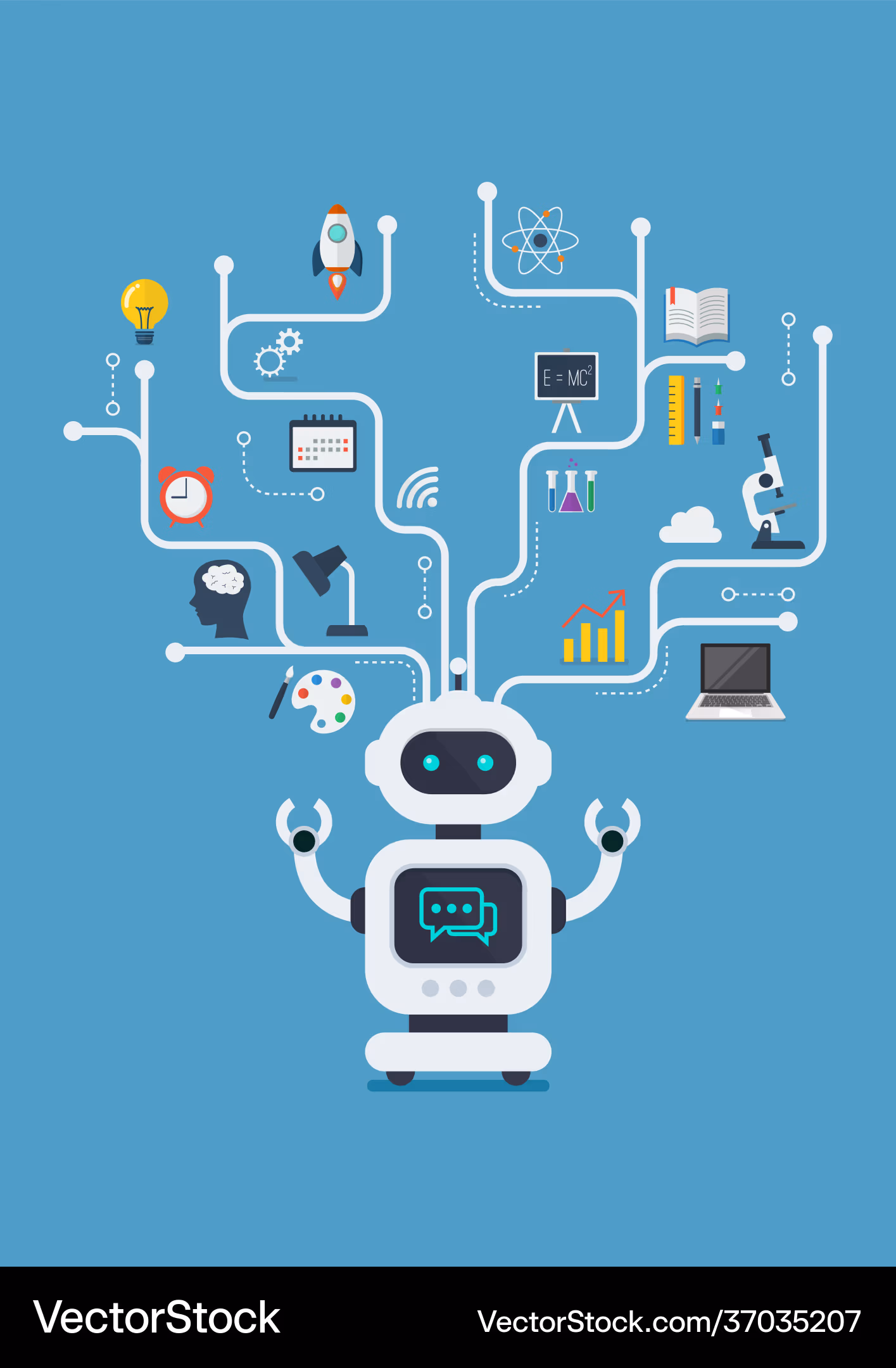 $E = MC^2$

VectorStock

VectorStock.com/37035207