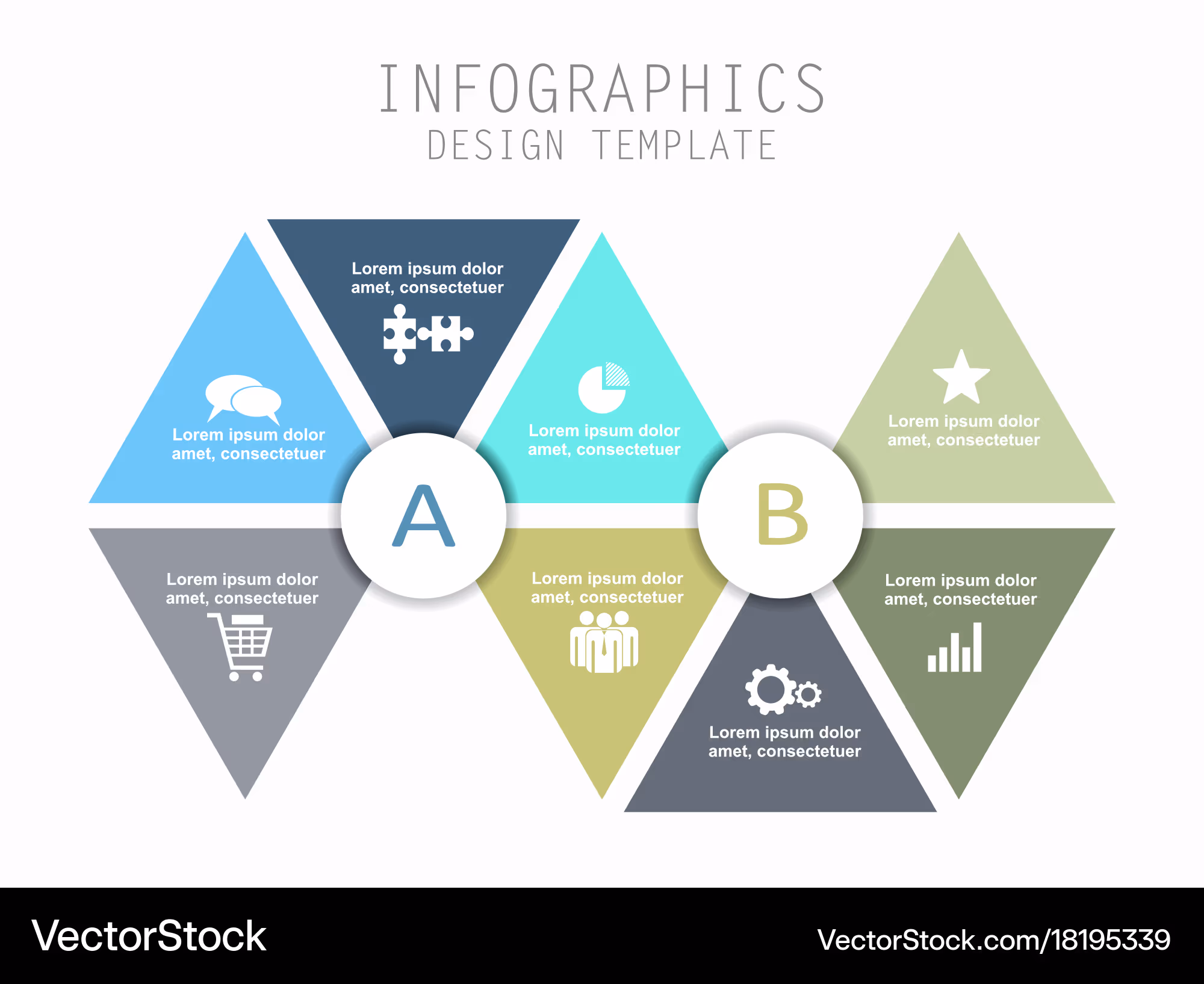 INFOGRAPHICS
DESIGN TEMPLATE

Lorem ipsum dolor amet, consectetuer

Lorem ipsum dolor amet, consectetuer

Lorem ipsum dolor amet, consectetuer

Lorem ipsum dolor amet, consectetuer

A

B

Lorem ipsum dolor amet, consectetuer

Lorem ipsum dolor amet, consectetuer

Lorem ipsum dolor amet, consectetuer

Lorem ipsum dolor amet, consectetuer

VectorStock

VectorStock.com/18195339