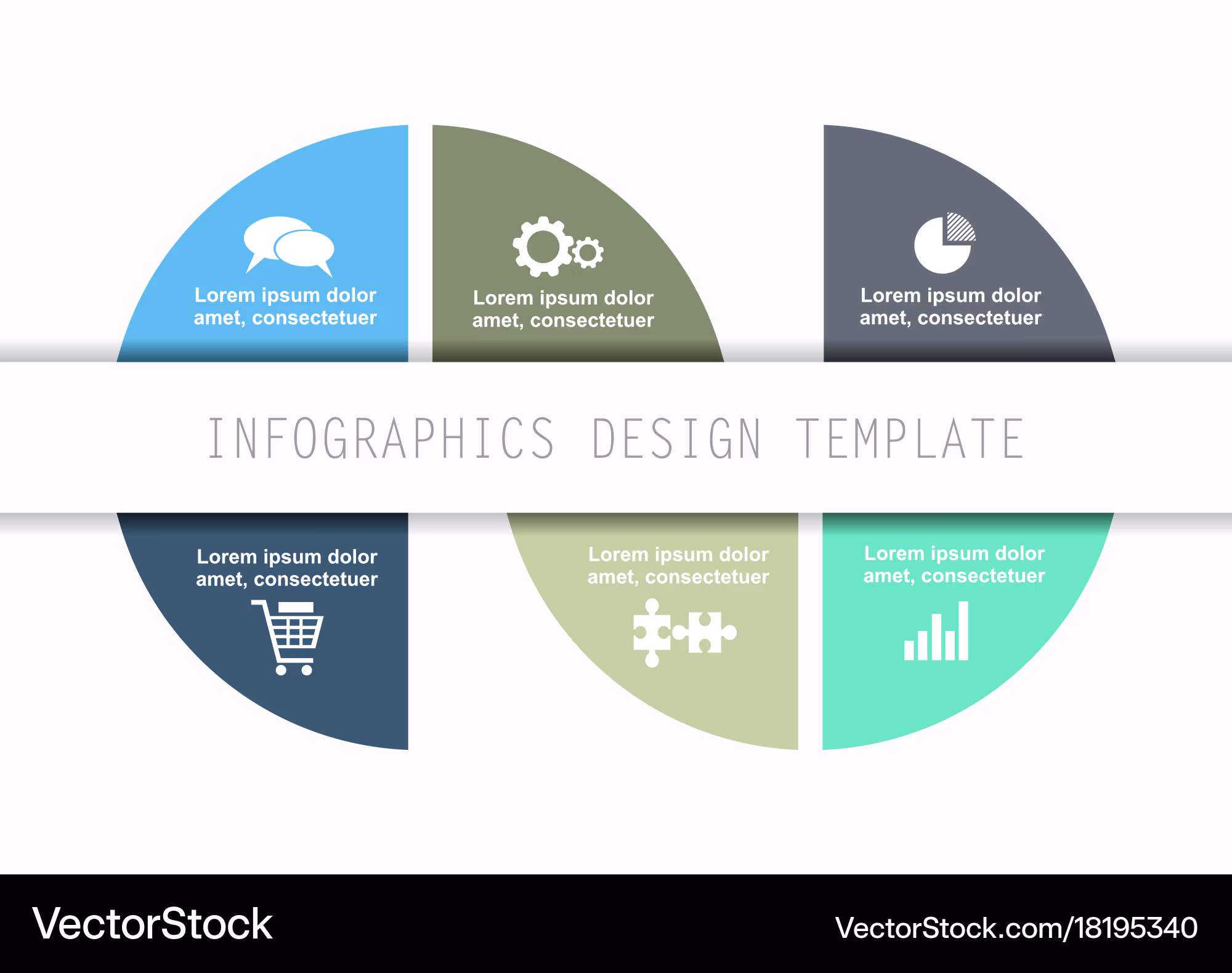 Lorem ipsum dolor amet, consectetuer

Lorem ipsum dolor amet, consectetuer

Lorem ipsum dolor amet, consectetuer

INFOGRAPHICS DESIGN TEMPLATE

Lorem ipsum dolor amet, consectetuer

Lorem ipsum dolor amet, consectetuer

Lorem ipsum dolor amet, consectetuer

VectorStock

VectorStock.com/18195340