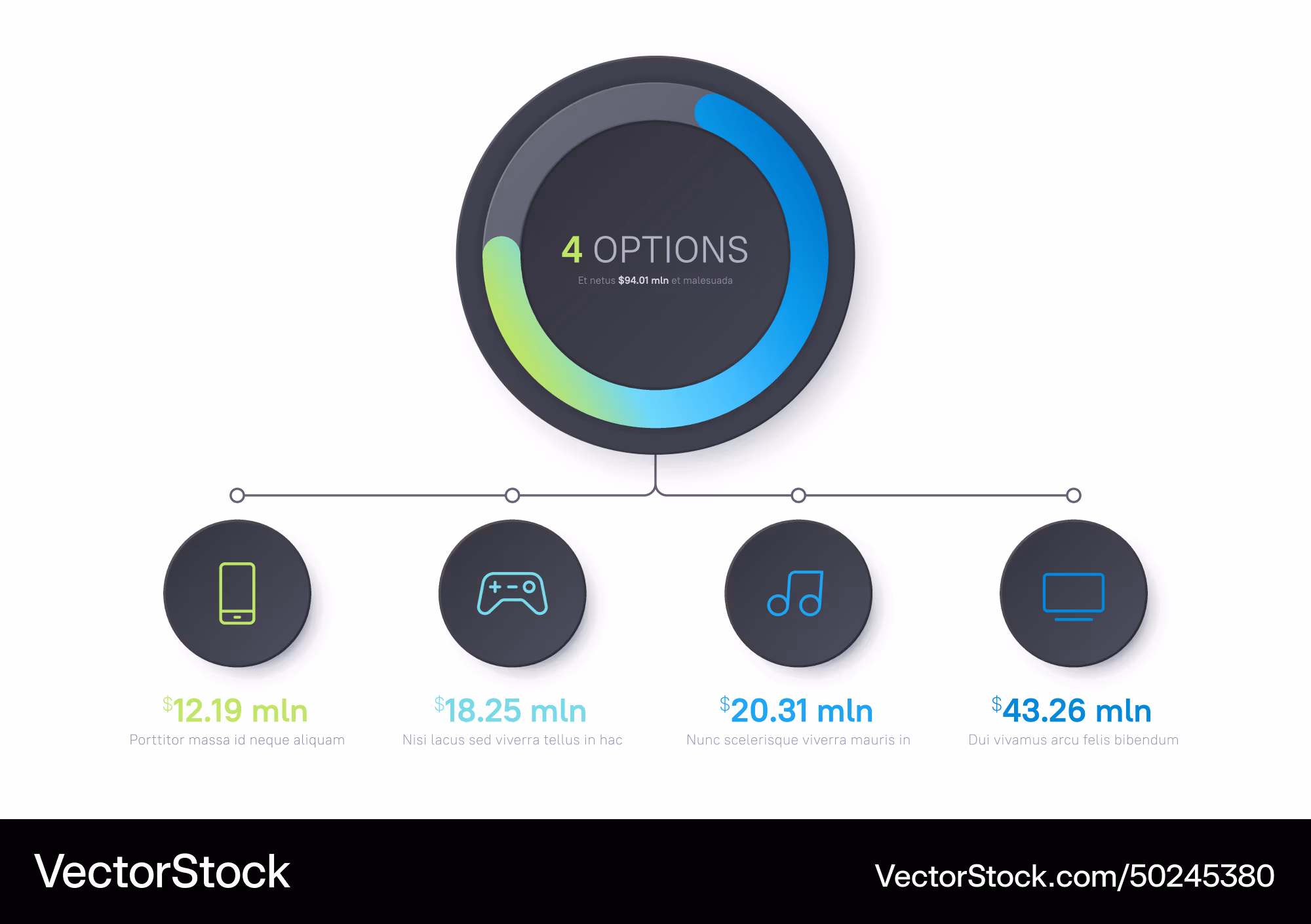 4 OPTIONS

Et netus $94.01 mln et malesuada

$12.19 mln
Porttitor massa id neque aliquam

$18.25 mln
Nisi lacus sed viverra tellus in hac

$20.31 mln
Nunc scelerisque viverra mauris in

$43.26 mln
Dui vivamus arcu felis bibendum

VectorStock

VectorStock.com/50245380