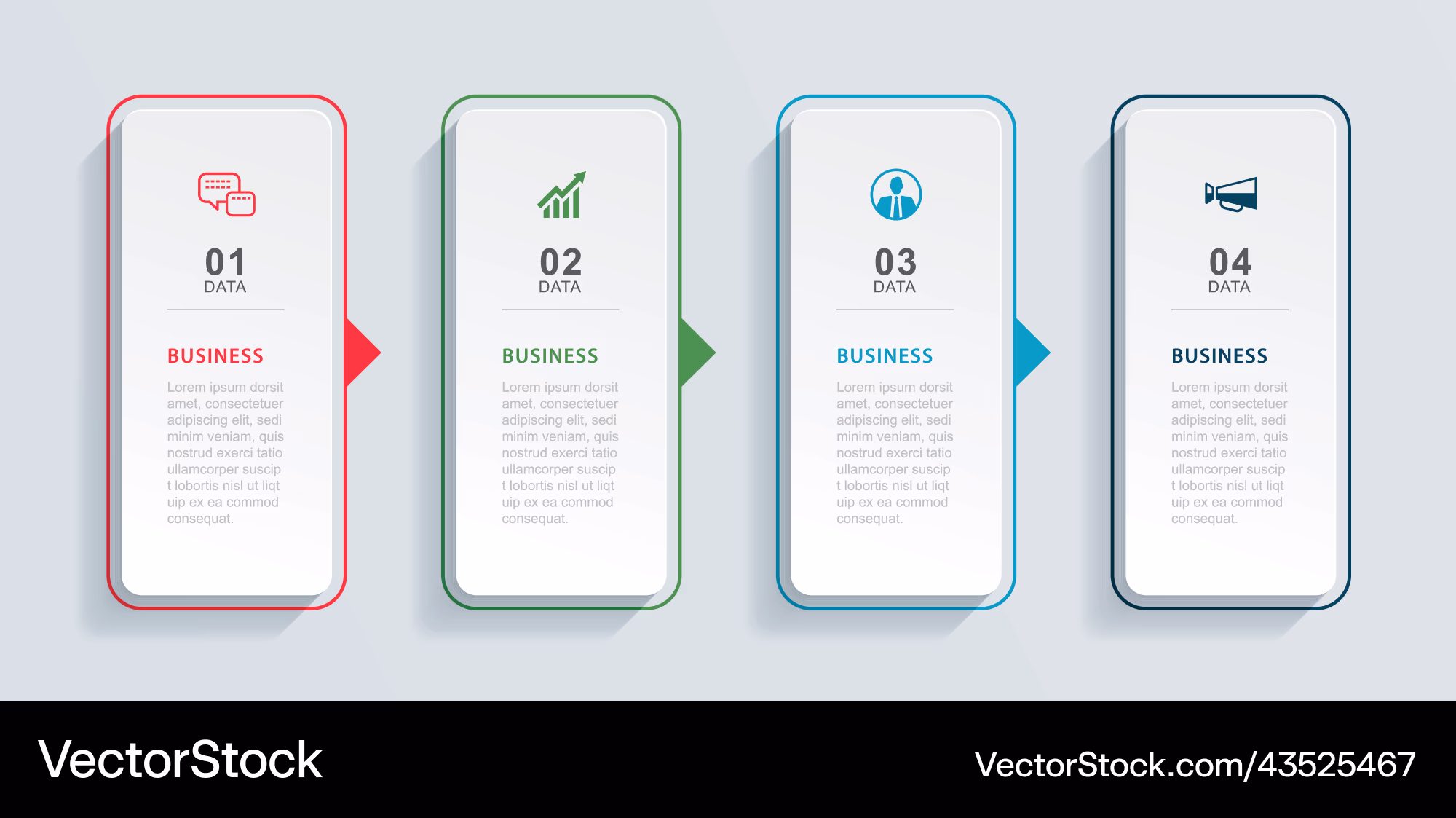 01
DATA

BUSINESS

Lorem ipsum dorsit amet, consectetuer adipiscing elit, sedi minim veniam, quis nostrud exerci tatio ullamcorper suscip t lobortis nisl ut liqt uip ex ea commod consequat.

02
DATA

BUSINESS

Lorem ipsum dorsit amet, consectetuer adipiscing elit, sedi minim veniam, quis nostrud exerci tatio ullamcorper suscip t lobortis nisl ut liqt uip ex ea commod consequat.

03
DATA

BUSINESS

Lorem ipsum dorsit amet, consectetuer adipiscing elit, sedi minim veniam, quis nostrud exerci tatio ullamcorper suscip t lobortis nisl ut liqt uip ex ea commod consequat.

04
DATA

BUSINESS

Lorem ipsum dorsit amet, consectetuer adipiscing elit, sedi minim veniam, quis nostrud exerci tatio ullamcorper suscip t lobortis nisl ut liqt uip ex ea commod consequat.

VectorStock

VectorStock.com/43525467