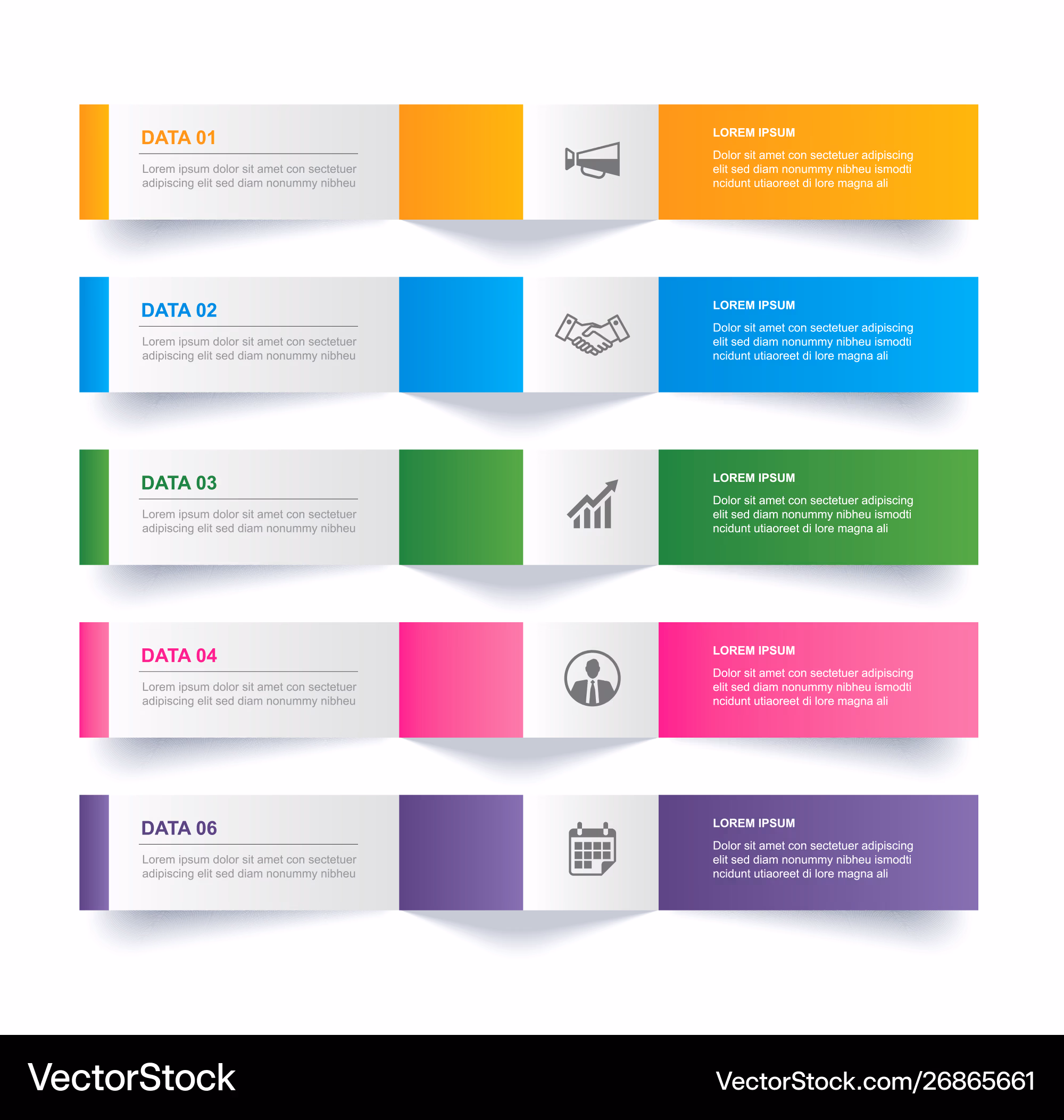 DATA 01

Lorem ipsum dolor sit amet con sectetuer adipiscing elit sed diam nonummy nibheu

LOREM IPSUM

Dolor sit amet con sectetuer adipiscing elit sed diam nonummy nibheu ismodti ncidunt utiaoreet di lore magna ali

DATA 02

Lorem ipsum dolor sit amet con sectetuer adipiscing elit sed diam nonummy nibheu

LOREM IPSUM

Dolor sit amet con sectetuer adipiscing elit sed diam nonummy nibheu ismodti ncidunt utiaoreet di lore magna ali

DATA 03

Lorem ipsum dolor sit amet con sectetuer adipiscing elit sed diam nonummy nibheu

LOREM IPSUM

Dolor sit amet con sectetuer adipiscing elit sed diam nonummy nibheu ismodti ncidunt utiaoreet di lore magna ali

DATA 04

Lorem ipsum dolor sit amet con sectetuer adipiscing elit sed diam nonummy nibheu

LOREM IPSUM

Dolor sit amet con sectetuer adipiscing elit sed diam nonummy nibheu ismodti ncidunt utiaoreet di lore magna ali

DATA 06

Lorem ipsum dolor sit amet con sectetuer adipiscing elit sed diam nonummy nibheu

LOREM IPSUM

Dolor sit amet con sectetuer adipiscing elit sed diam nonummy nibheu ismodti ncidunt utiaoreet di lore magna ali

VectorStock

VectorStock.com/26865661