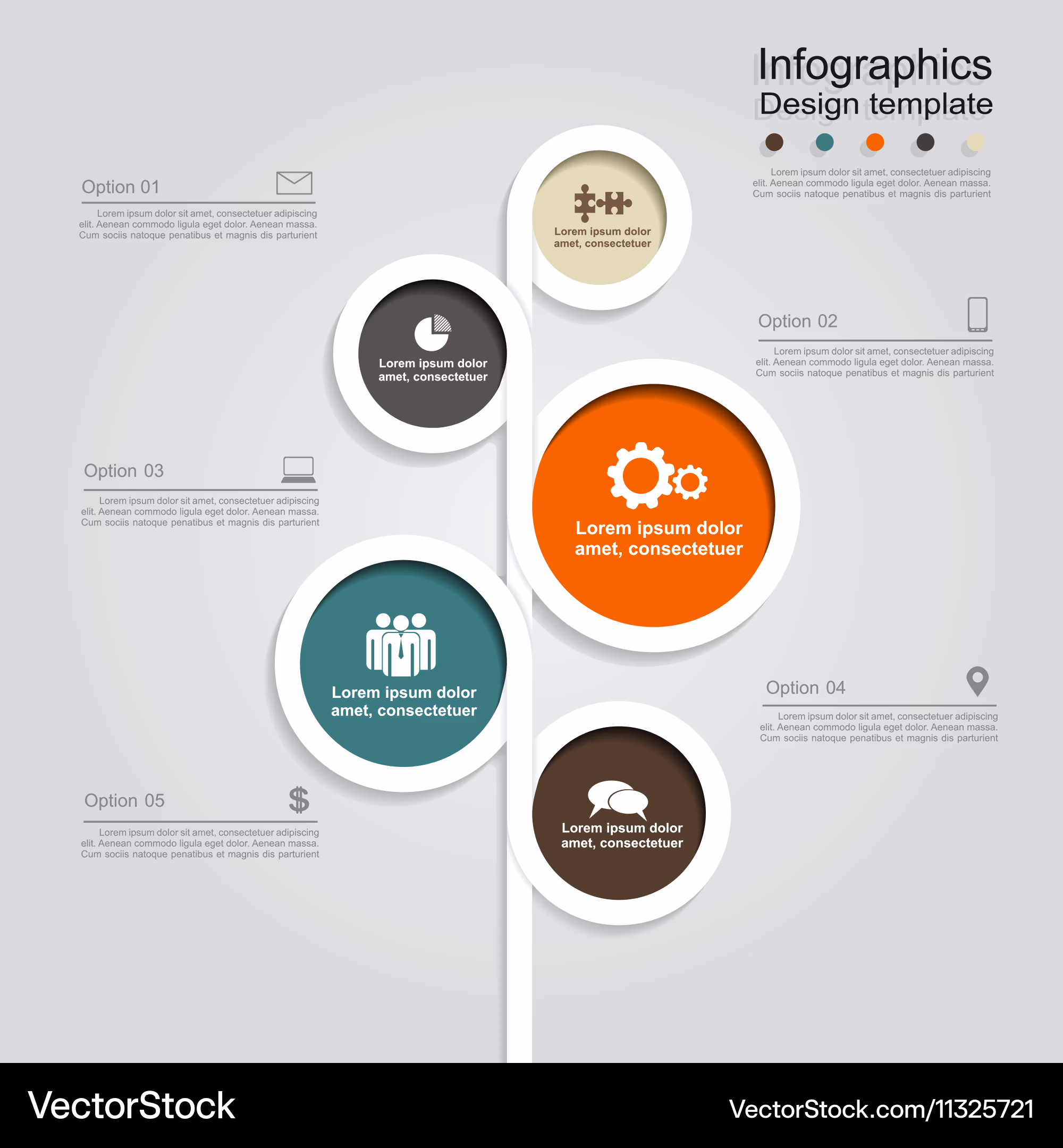 Infographics
Design template

Lorem ipsum dolor sit amet, consectetuer adipiscing elit. Aenean commodo ligula eget dolor. Aenean massa. Cum sociis natoque penatibus et magnis dis parturient

Option 01

Lorem ipsum dolor sit amet, consectetuer adipiscing elit. Aenean commodo ligula eget dolor. Aenean massa. Cum sociis natoque penatibus et magnis dis parturient

Lorem ipsum dolor amet, consectetuer

Lorem ipsum dolor amet, consectetuer

Option 02

Lorem ipsum dolor sit amet, consectetuer adipiscing elit. Aenean commodo ligula eget dolor. Aenean massa. Cum sociis natoque penatibus et magnis dis parturient

Option 03

Lorem ipsum dolor sit amet, consectetuer adipiscing elit. Aenean commodo ligula eget dolor. Aenean massa. Cum sociis natoque penatibus et magnis dis parturient

Lorem ipsum dolor amet, consectetuer

Lorem ipsum dolor amet, consectetuer

Option 04

Lorem ipsum dolor sit amet, consectetuer adipiscing elit. Aenean commodo ligula eget dolor. Aenean massa. Cum sociis natoque penatibus et magnis dis parturient

Option 05

Lorem ipsum dolor sit amet, consectetuer adipiscing elit. Aenean commodo ligula eget dolor. Aenean massa. Cum sociis natoque penatibus et magnis dis parturient

Lorem ipsum dolor amet, consectetuer

VectorStock

VectorStock.com/11325721