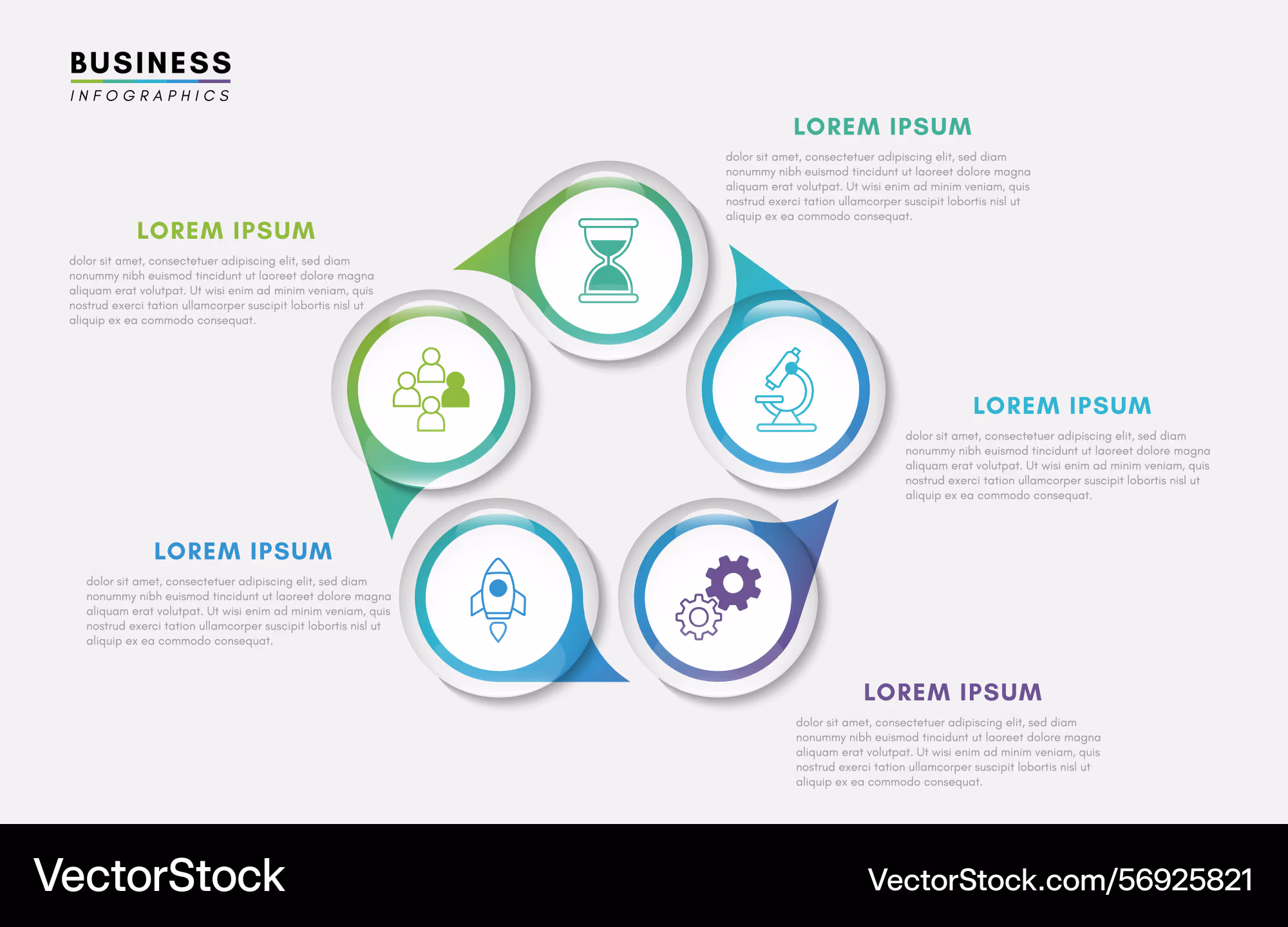 BUSINESS
INFOGRAPHICS

LOREM IPSUM

dolor sit amet, consectetuer adipiscing elit, sed diam nonummy nibh euismod tincidunt ut laoreet dolore magna aliquam erat volutpat. Ut wisi enim ad minim veniam, quis nostrud exerci tation ullamcorper suscipit lobortis nisl ut aliquip ex ea commodo consequat.

LOREM IPSUM

dolor sit amet, consectetuer adipiscing elit, sed diam nonummy nibh euismod tincidunt ut laoreet dolore magna aliquam erat volutpat. Ut wisi enim ad minim veniam, quis nostrud exerci tation ullamcorper suscipit lobortis nisl ut aliquip ex ea commodo consequat.

LOREM IPSUM

dolor sit amet, consectetuer adipiscing elit, sed diam nonummy nibh euismod tincidunt ut laoreet dolore magna aliquam erat volutpat. Ut wisi enim ad minim veniam, quis nostrud exerci tation ullamcorper suscipit lobortis nisl ut aliquip ex ea commodo consequat.

LOREM IPSUM

dolor sit amet, consectetuer adipiscing elit, sed diam nonummy nibh euismod tincidunt ut laoreet dolore magna aliquam erat volutpat. Ut wisi enim ad minim veniam, quis nostrud exerci tation ullamcorper suscipit lobortis nisl ut aliquip ex ea commodo consequat.

LOREM IPSUM

dolor sit amet, consectetuer adipiscing elit, sed diam nonummy nibh euismod tincidunt ut laoreet dolore magna aliquam erat volutpat. Ut wisi enim ad minim veniam, quis nostrud exerci tation ullamcorper suscipit lobortis nisl ut aliquip ex ea commodo consequat.

VectorStock
VectorStock.com/56925821