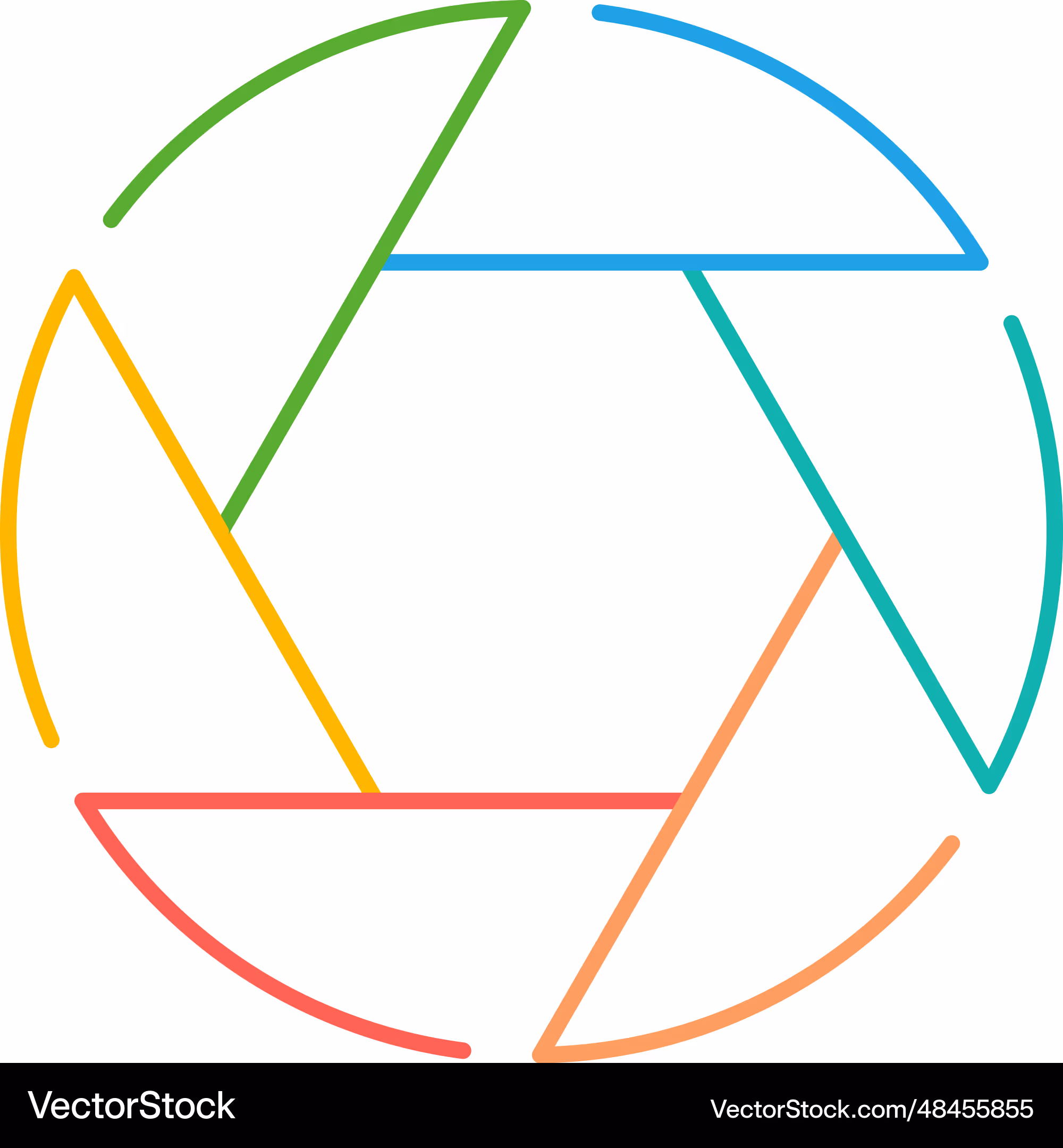 VectorStock

VectorStock.com/48455855