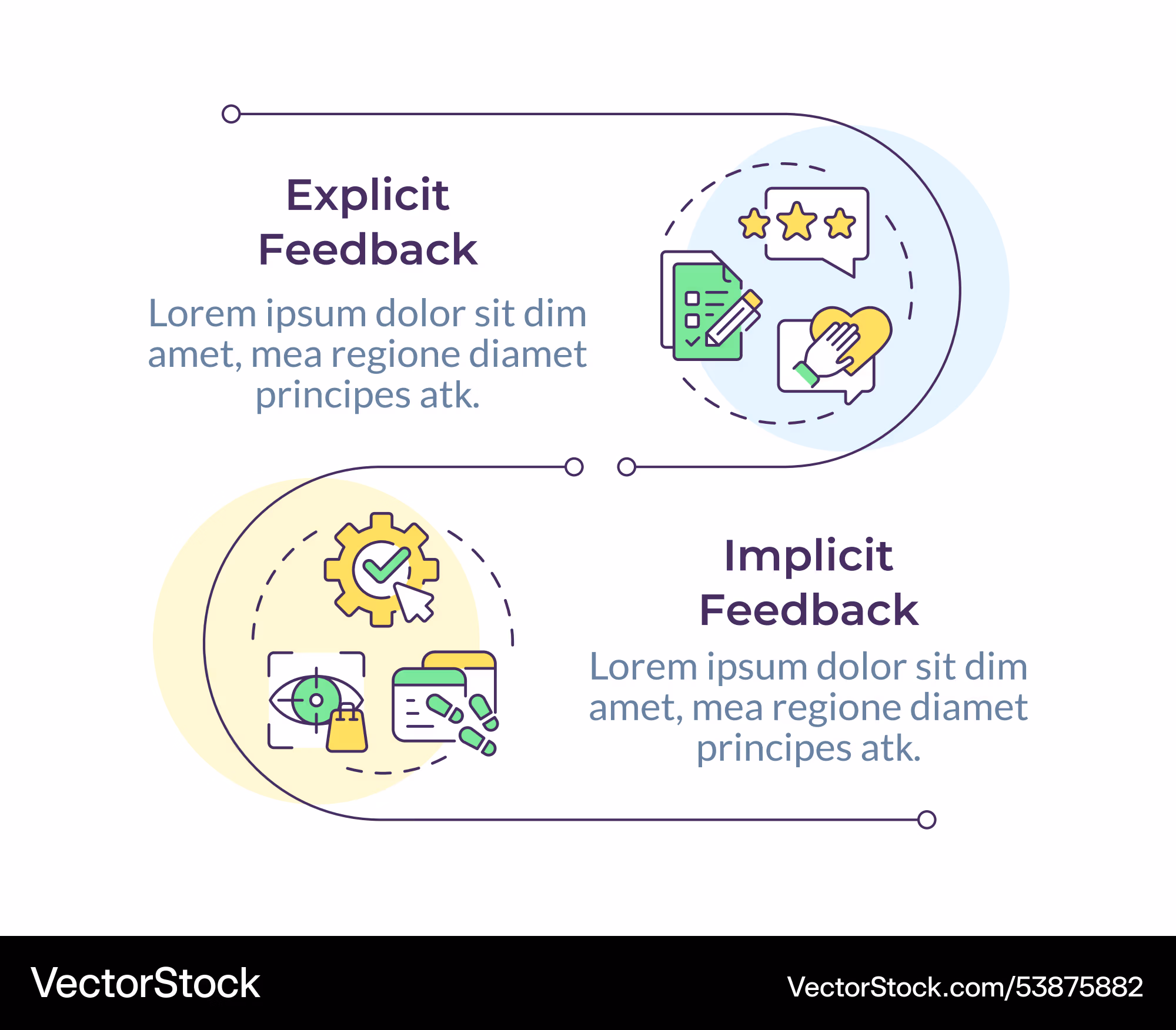 Explicit Feedback

Lorem ipsum dolor sit dim amet, mea regione diamet principes atk.

Implicit Feedback

Lorem ipsum dolor sit dim amet, mea regione diamet principes atk.

VectorStock

VectorStock.com/53875882