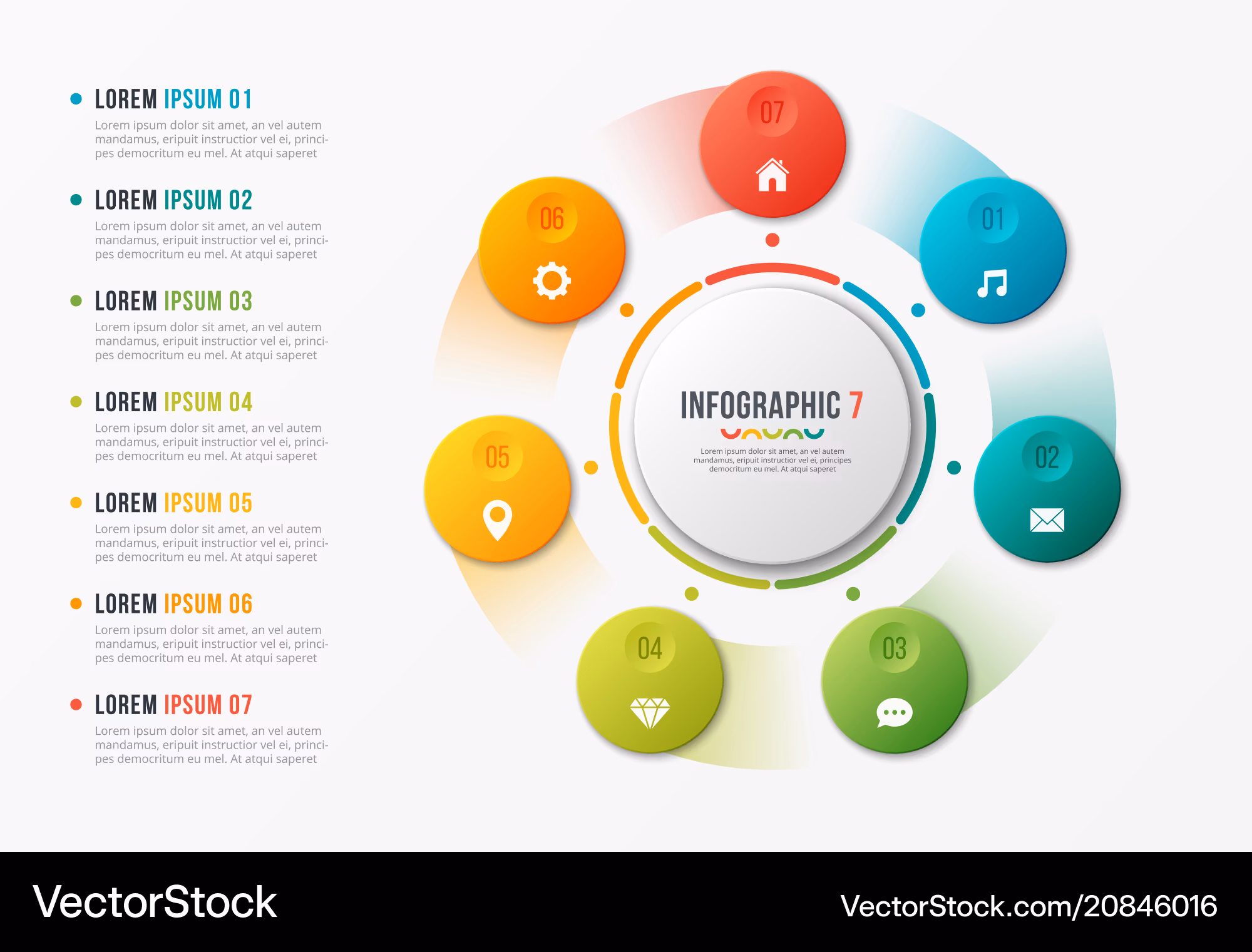 LOREM IPSUM 01
Lorem ipsum dolor sit amet, an vel autem mandamus, eripuit instructior vel ei, principes democritum eu mel. At atqui saperet

LOREM IPSUM 02
Lorem ipsum dolor sit amet, an vel autem mandamus, eripuit instructior vel ei, principes democritum eu mel. At atqui saperet

LOREM IPSUM 03
Lorem ipsum dolor sit amet, an vel autem mandamus, eripuit instructior vel ei, principes democritum eu mel. At atqui saperet

LOREM IPSUM 04
Lorem ipsum dolor sit amet, an vel autem mandamus, eripuit instructior vel ei, principes democritum eu mel. At atqui saperet

LOREM IPSUM 05
Lorem ipsum dolor sit amet, an vel autem mandamus, eripuit instructior vel ei, principes democritum eu mel. At atqui saperet

LOREM IPSUM 06
Lorem ipsum dolor sit amet, an vel autem mandamus, eripuit instructior vel ei, principes democritum eu mel. At atqui saperet

LOREM IPSUM 07
Lorem ipsum dolor sit amet, an vel autem mandamus, eripuit instructior vel ei, principes democritum eu mel. At atqui saperet

07
01
02
03
04
05
06

INFOGRAPHIC 7
Lorem ipsum dolor sit amet, an vel autem mandamus, eripuit instructior vel ei, principes democritum eu mel. At atqui saperet

VectorStock
VectorStock.com/20846016