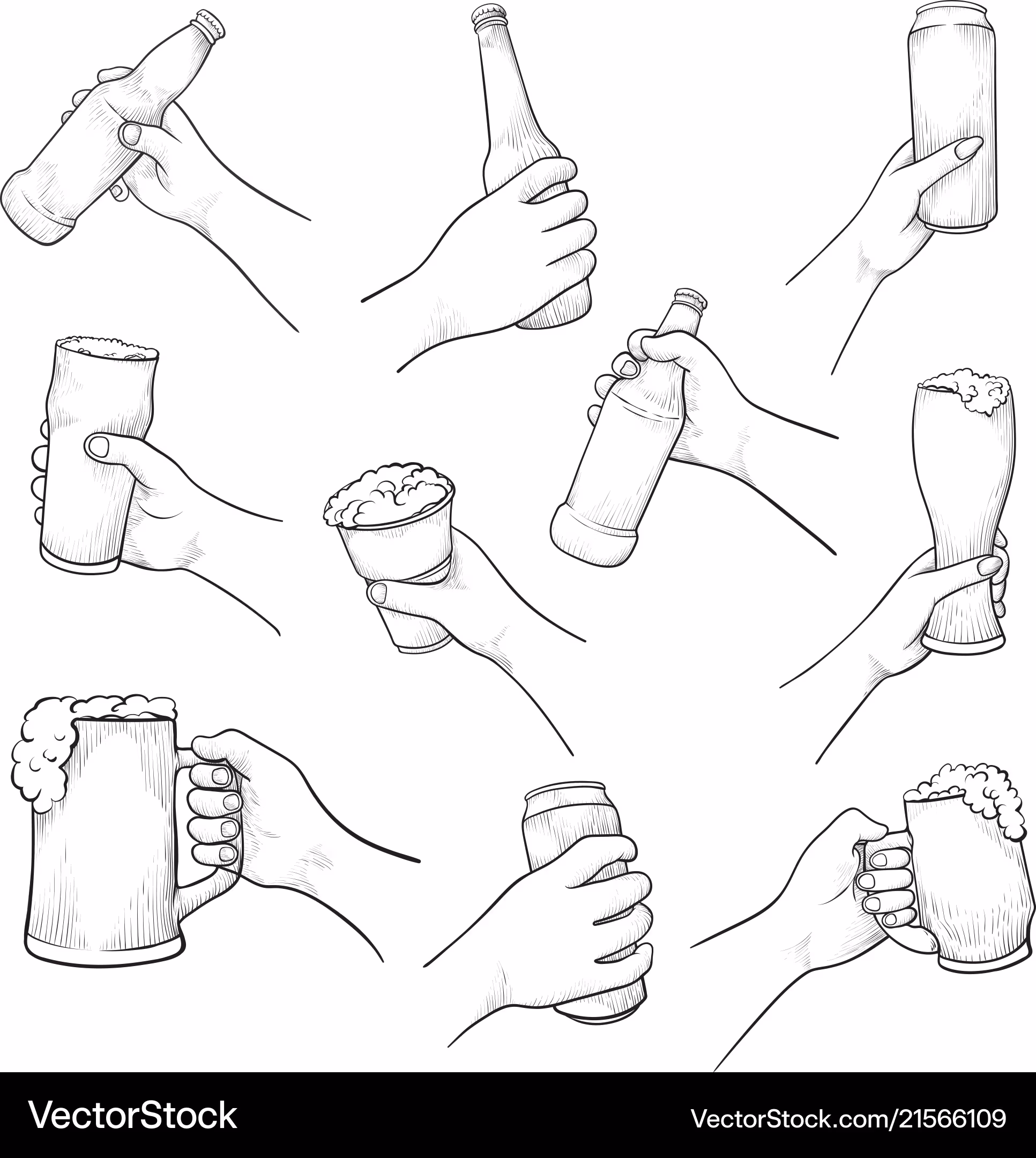 VectorStock

VectorStock.com/21566109