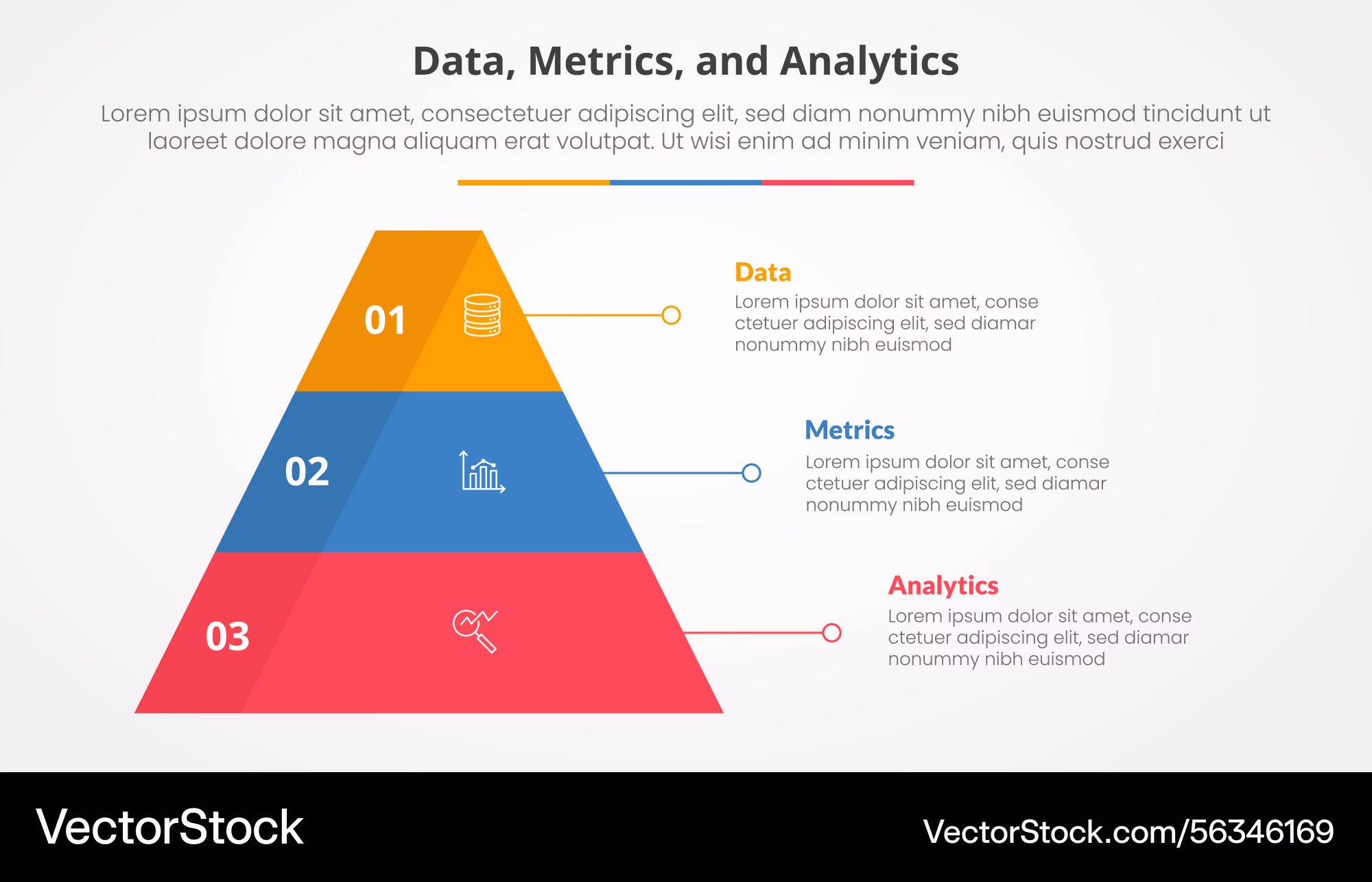 Data, Metrics, and Analytics

Lorem ipsum dolor sit amet, consectetuer adipiscing elit, sed diam nonummy nibh euismod tincidunt ut laoreet dolore magna aliquam erat volutpat. Ut wisi enim ad minim veniam, quis nostrud exerci

01

02

03

Data
Lorem ipsum dolor sit amet, conse ctetuer adipiscing elit, sed diamar nonummy nibh euismod

Metrics
Lorem ipsum dolor sit amet, conse ctetuer adipiscing elit, sed diamar nonummy nibh euismod

Analytics
Lorem ipsum dolor sit amet, conse ctetuer adipiscing elit, sed diamar nonummy nibh euismod

VectorStock

VectorStock.com/56346169