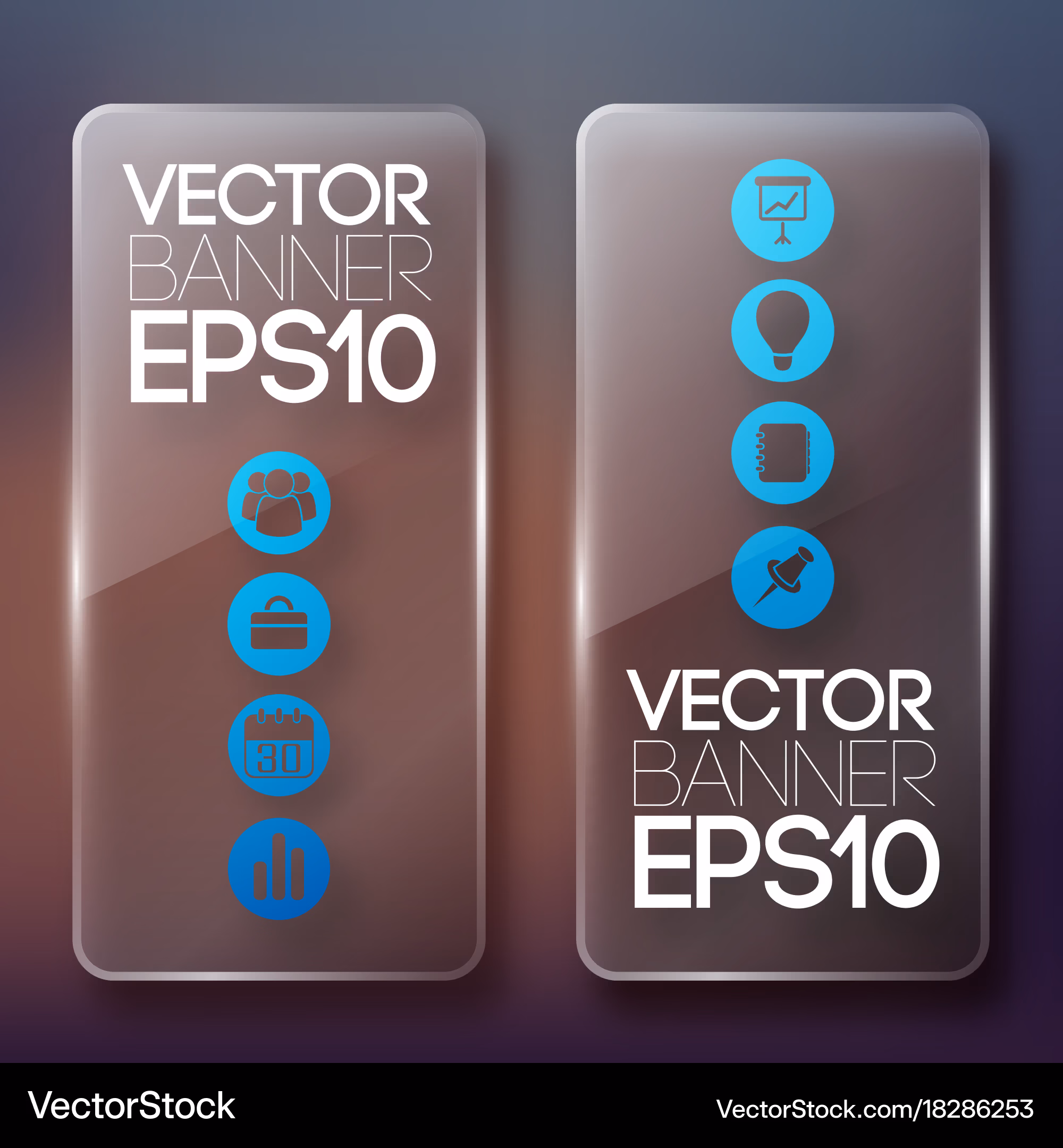 VECTOR
BANNER
EPS10

30

VECTOR
BANNER
EPS10

VectorStock

VectorStock.com/18286253