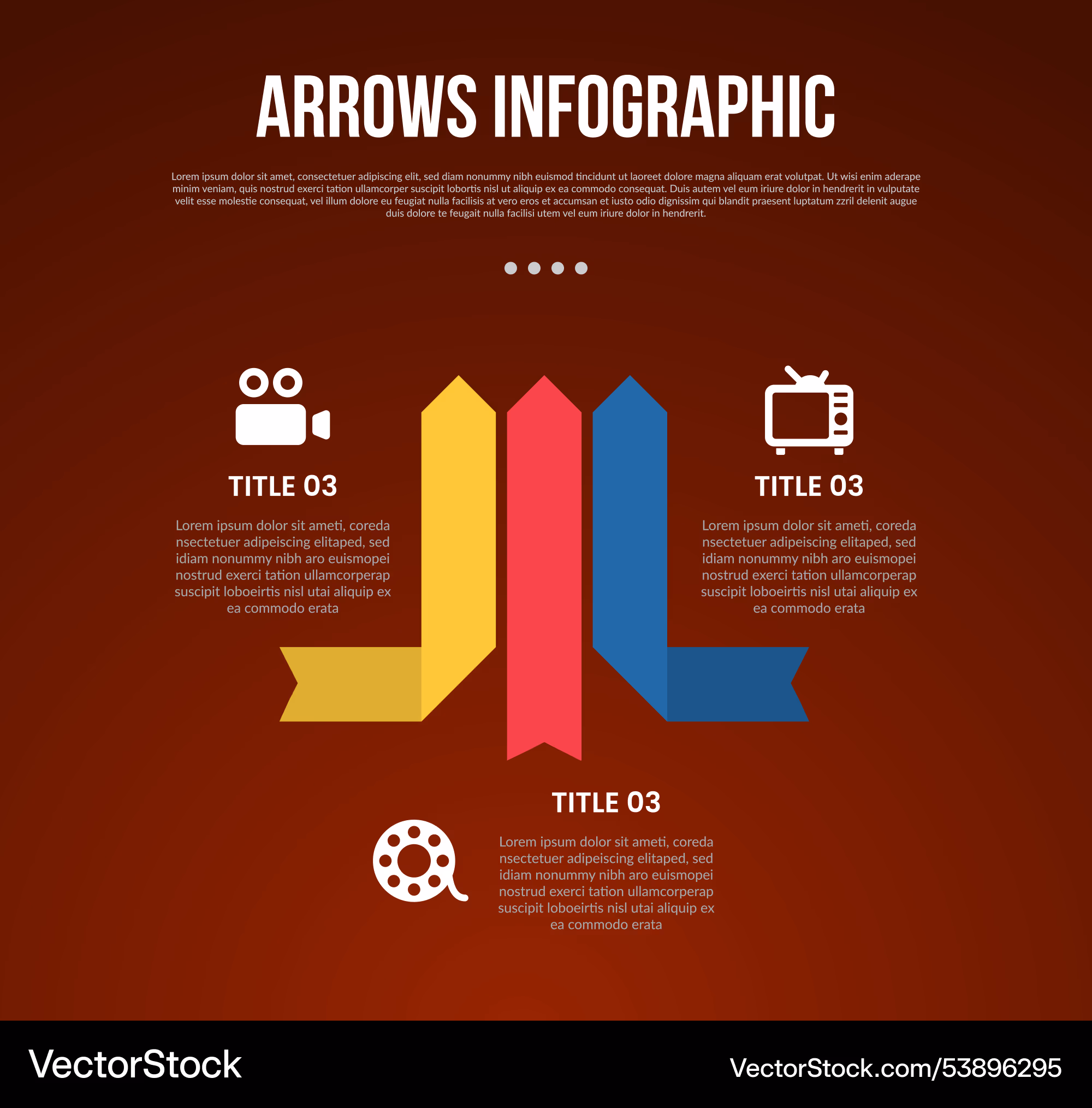 ARROWS INFOGRAPHIC

Lorem ipsum dolor sit amet, consectetuer adipiscing elit, sed diam nonummy nibh euismod tincidunt ut laoreet dolore magna aliquam erat volutpat. Ut wisi enim aderape minim veniam, quis nostrud exerci tation ullamcorper suscipit lobortis nisl ut aliquip ex ea commodo consequat. Duis autem vel eum iriure dolor in hendrerit in vulputate velit esse molestie consequat, vel illum dolore eu feugiat nulla facilisis at vero eros et accumsan et iusto odio dignissim qui blandit praesent luptatum zzril delenit augue duis dolore te feugait nulla facilisi utem vel eum iriure dolor in hendrerit.

TITLE 03

Lorem ipsum dolor sit ameti, coreda nsectetuer adipeiscing elitaped, sed idiam nonummy nibh aro euismopei nostrud exerci tation ullamcorperap suscipit loboeirtis nisl utai aliquip ex ea commodo erata

TITLE 03

Lorem ipsum dolor sit ameti, coreda nsectetuer adipeiscing elitaped, sed idiam nonummy nibh aro euismopei nostrud exerci tation ullamcorperap suscipit loboeirtis nisl utai aliquip ex ea commodo erata

TITLE 03

Lorem ipsum dolor sit ameti, coreda nsectetuer adipeiscing elitaped, sed idiam nonummy nibh aro euismopei nostrud exerci tation ullamcorperap suscipit loboeirtis nisl utai aliquip ex ea commodo erata

VectorStock

VectorStock.com/53896295