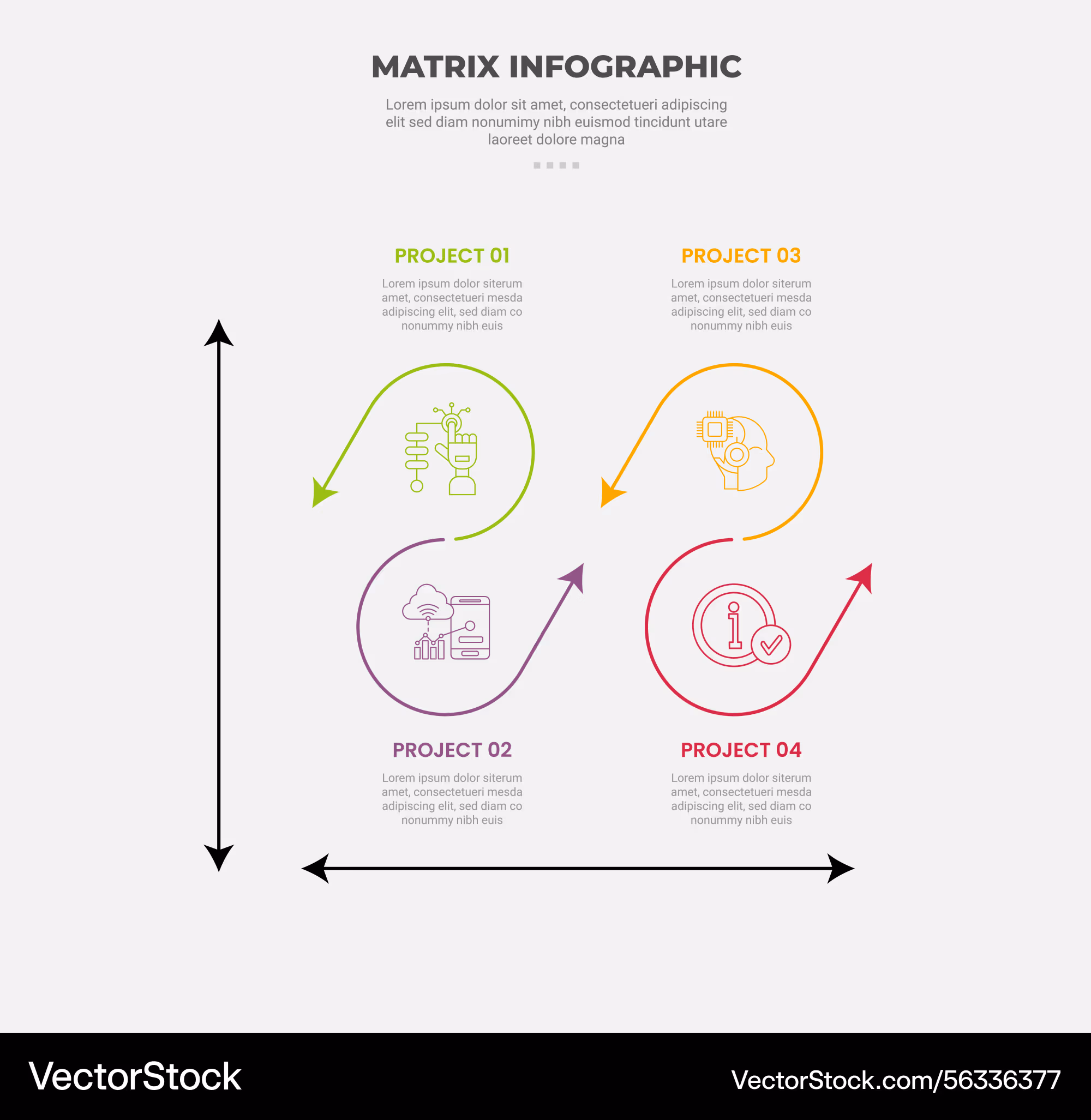 MATRIX INFOGRAPHIC

Lorem ipsum dolor sit amet, consectetueri adipiscing elit sed diam nonumimy nibh euismod tincidunt utare laoreet dolore magna

PROJECT 01

Lorem ipsum dolor siterum amet, consectetueri mesda adipiscing elit, sed diam co nonummy nibh euis

PROJECT 03

Lorem ipsum dolor siterum amet, consectetueri mesda adipiscing elit, sed diam co nonummy nibh euis

PROJECT 02

Lorem ipsum dolor siterum amet, consectetueri mesda adipiscing elit, sed diam co nonummy nibh euis

PROJECT 04

Lorem ipsum dolor siterum amet, consectetueri mesda adipiscing elit, sed diam co nonummy nibh euis

VectorStock

VectorStock.com/56336377