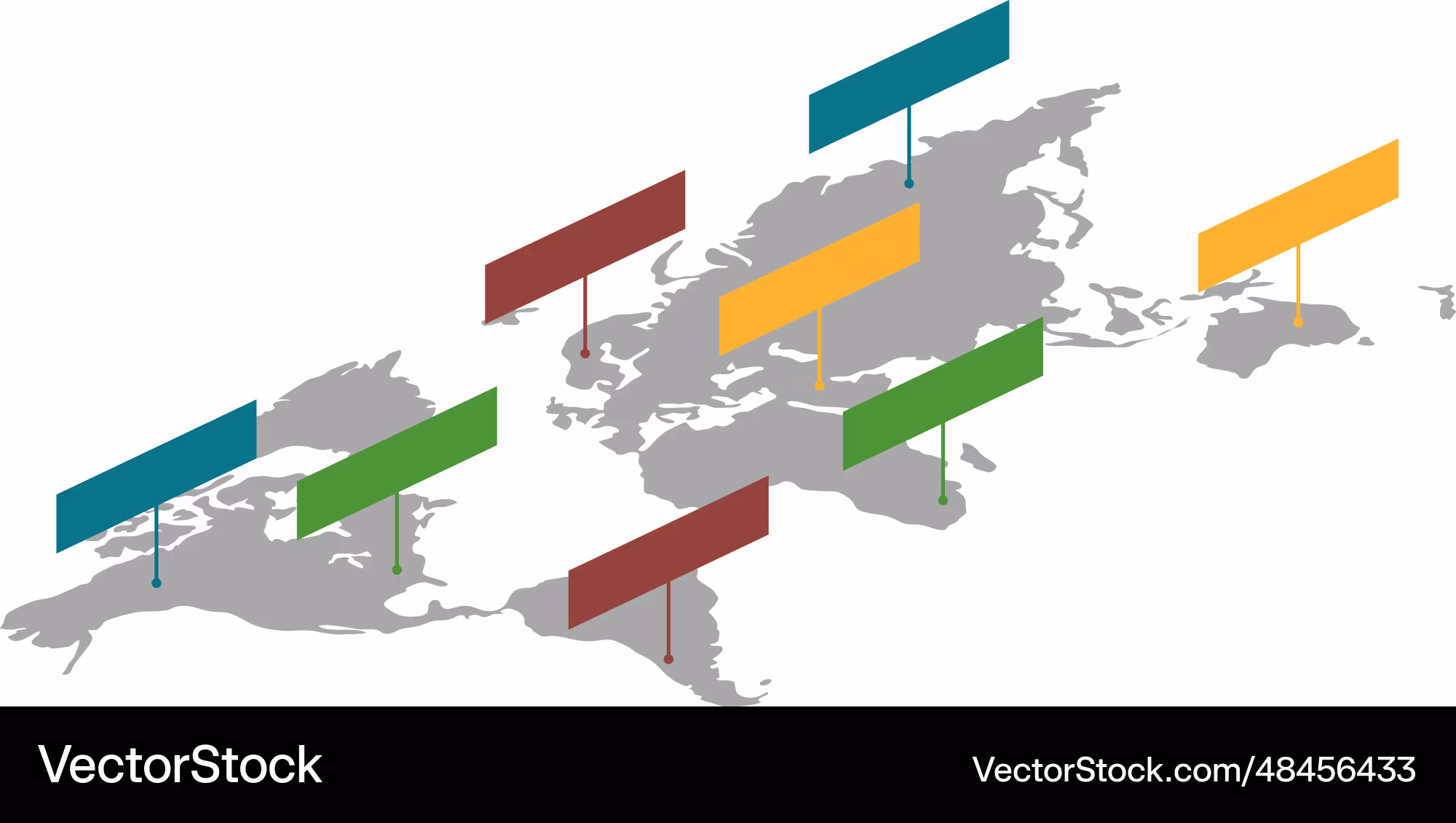 VectorStock

VectorStock.com/48456433