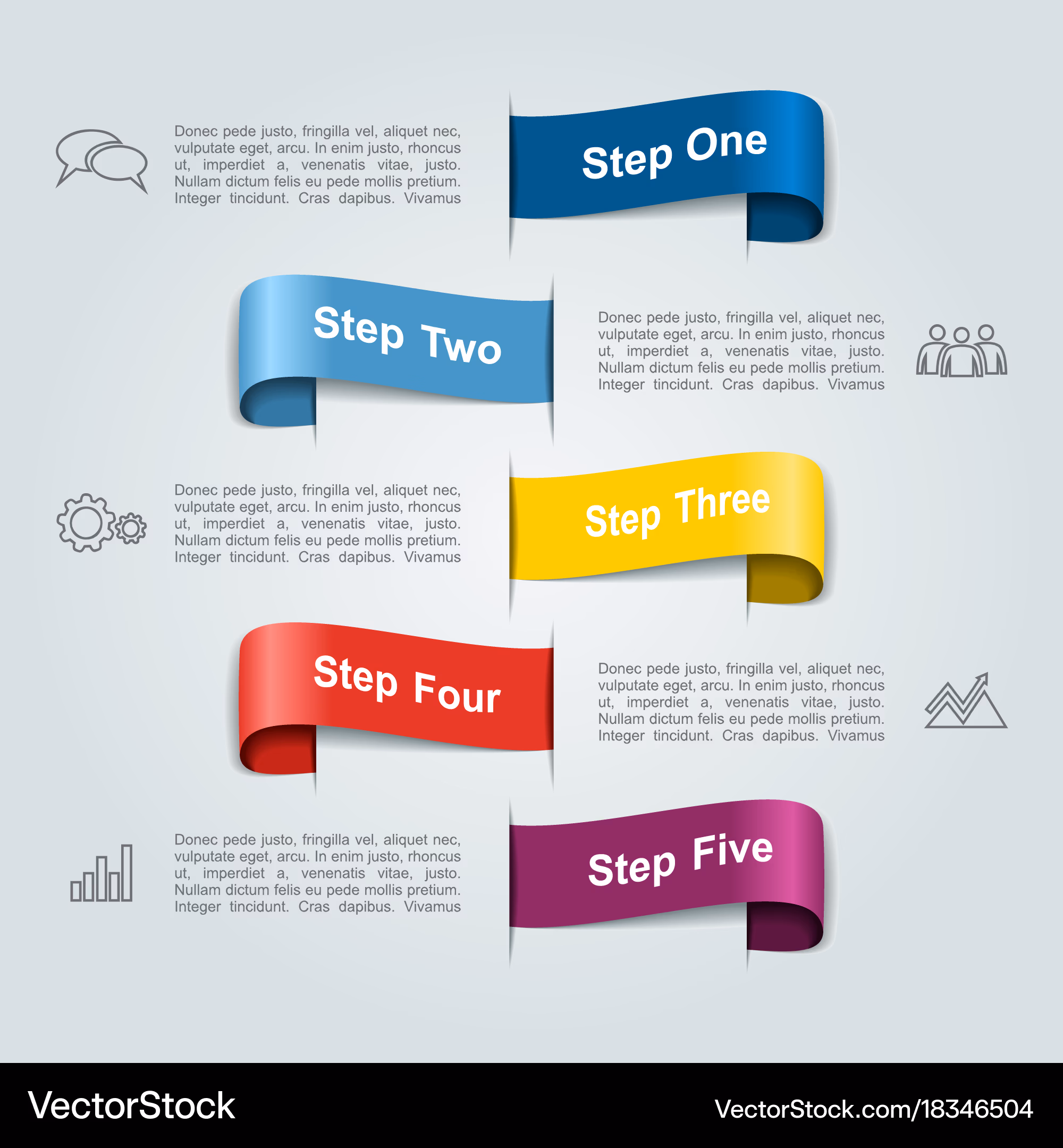 Donec pede justo, fringilla vel, aliquet nec, vulputate eget, arcu. In enim justo, rhoncus ut, imperdiet a, venenatis vitae, justo. Nullam dictum felis eu pede mollis pretium. Integer tincidunt. Cras dapibus. Vivamus

Step One

Step Two

Donec pede justo, fringilla vel, aliquet nec, vulputate eget, arcu. In enim justo, rhoncus ut, imperdiet a, venenatis vitae, justo. Nullam dictum felis eu pede mollis pretium. Integer tincidunt. Cras dapibus. Vivamus

Donec pede justo, fringilla vel, aliquet nec, vulputate eget, arcu. In enim justo, rhoncus ut, imperdiet a, venenatis vitae, justo. Nullam dictum felis eu pede mollis pretium. Integer tincidunt. Cras dapibus. Vivamus

Step Three

Step Four

Donec pede justo, fringilla vel, aliquet nec, vulputate eget, arcu. In enim justo, rhoncus ut, imperdiet a, venenatis vitae, justo. Nullam dictum felis eu pede mollis pretium. Integer tincidunt. Cras dapibus. Vivamus

Donec pede justo, fringilla vel, aliquet nec, vulputate eget, arcu. In enim justo, rhoncus ut, imperdiet a, venenatis vitae, justo. Nullam dictum felis eu pede mollis pretium. Integer tincidunt. Cras dapibus. Vivamus

Step Five

VectorStock

VectorStock.com/18346504