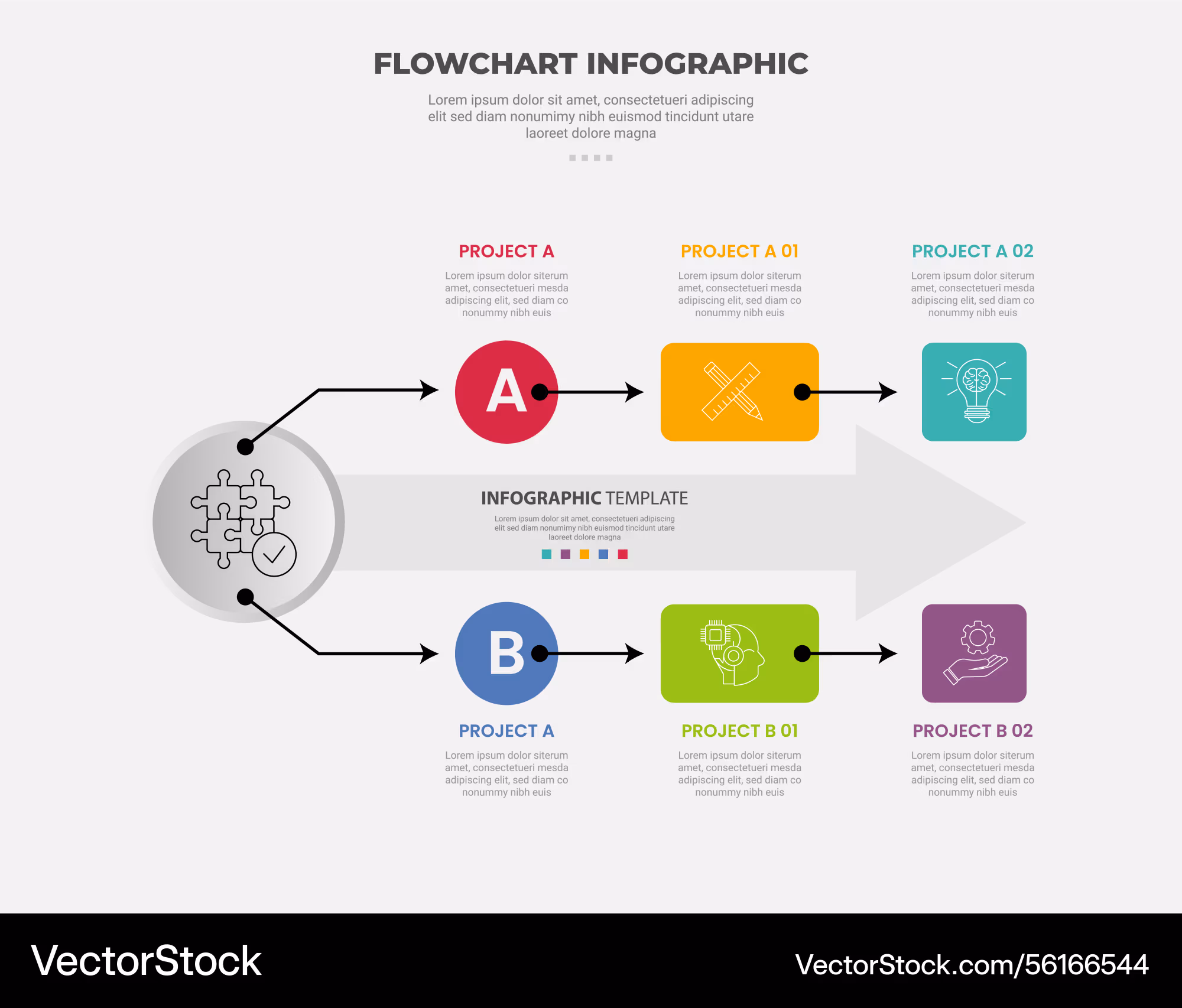 FLOWCHART INFOGRAPHIC

Lorem ipsum dolor sit amet, consectetueri adipiscing elit sed diam nonumimy nibh euismod tincidunt utare laoreet dolore magna

PROJECT A

Lorem ipsum dolor siterum amet, consectetueri mesda adipiscing elit, sed diam co nonummy nibh euis

PROJECT A 01

Lorem ipsum dolor siterum amet, consectetueri mesda adipiscing elit, sed diam co nonummy nibh euis

PROJECT A 02

Lorem ipsum dolor siterum amet, consectetueri mesda adipiscing elit, sed diam co nonummy nibh euis

A

INFOGRAPHIC TEMPLATE

Lorem ipsum dolor sit amet, consectetueri adipiscing elit sed diam nonumimy nibh euismod tincidunt utare laoreet dolore magna

B

PROJECT A

Lorem ipsum dolor siterum amet, consectetueri mesda adipiscing elit, sed diam co nonummy nibh euis

PROJECT B 01

Lorem ipsum dolor siterum amet, consectetueri mesda adipiscing elit, sed diam co nonummy nibh euis

PROJECT B 02

Lorem ipsum dolor siterum amet, consectetueri mesda adipiscing elit, sed diam co nonummy nibh euis

VectorStock

VectorStock.com/56166544