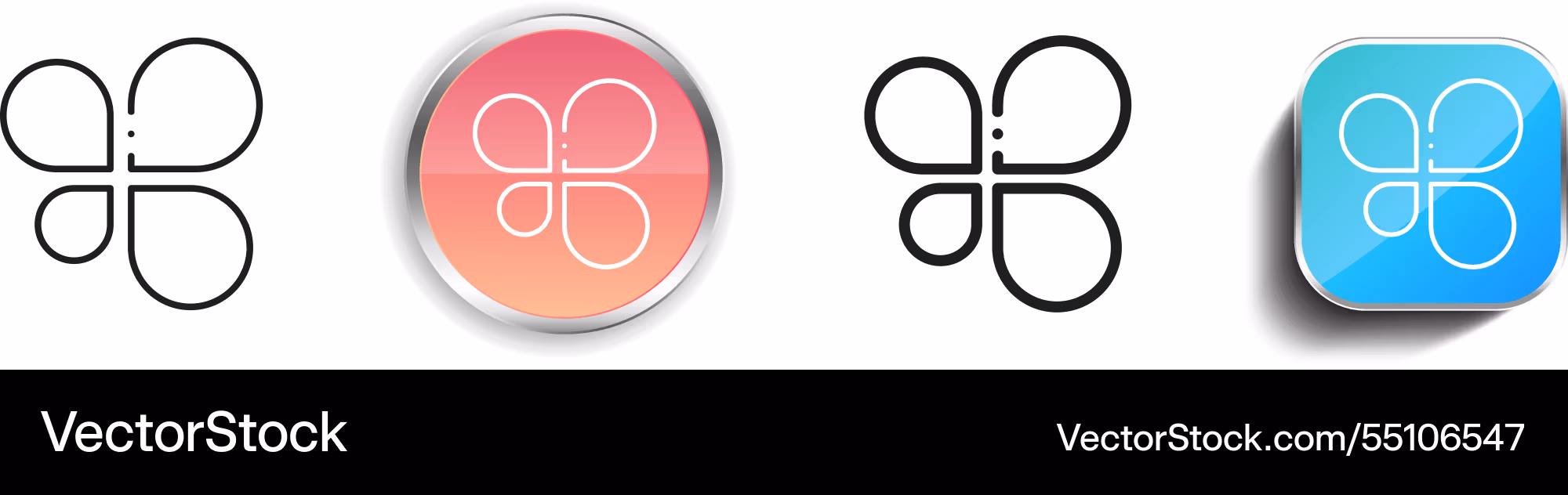 VectorStock

VectorStock.com/55106547