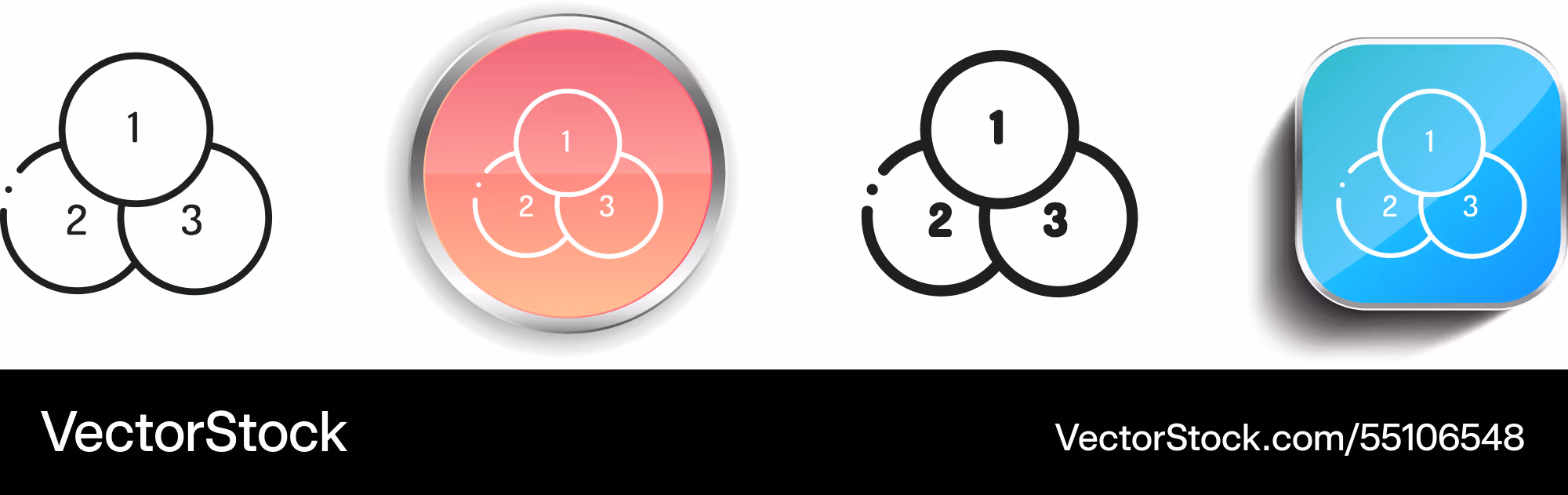 1
2
3

1
2
3

1
2
3

1
2
3

VectorStock

VectorStock.com/55106548