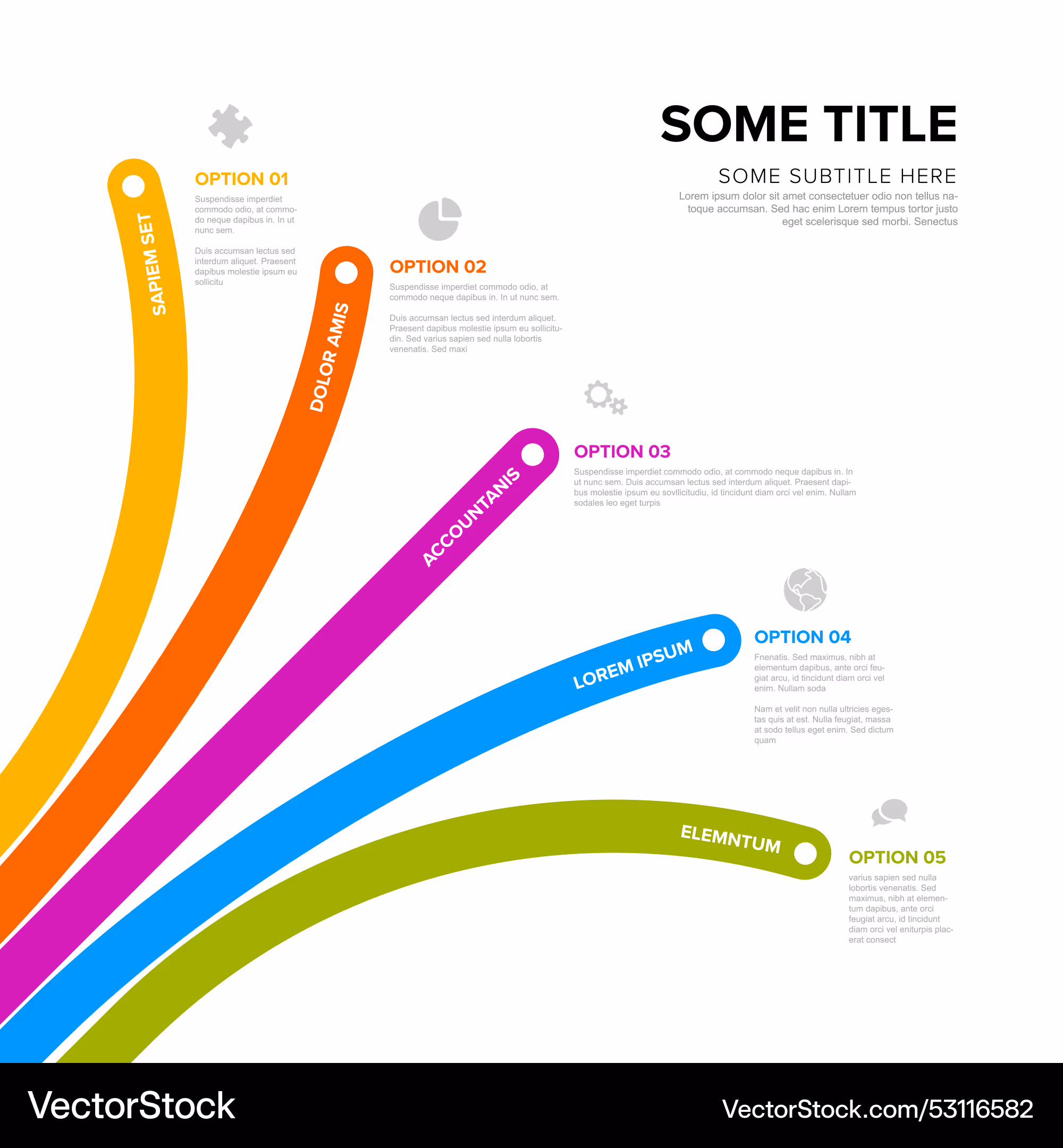 SOME TITLE

SOME SUBTITLE HERE

Lorem ipsum dolor sit amet consectetuer odio non tellus natoque accumsan. Sed hac enim Lorem tempus tortor justo eget scelerisque sed morbi. Senectus

SAPIEM SET

OPTION 01

Suspendisse imperdiet commodo odio, at commodo neque dapibus in. In ut nunc sem.

Duis accumsan lectus sed interdum aliquet. Praesent dapibus molestie ipsum eu sollicitu

DOLOR AMIS

OPTION 02

Suspendisse imperdiet commodo odio, at commodo neque dapibus in. In ut nunc sem.

Duis accumsan lectus sed interdum aliquet. Praesent dapibus molestie ipsum eu sollicitudin. Sed varius sapien sed nulla lobortis venenatis. Sed maxi

ACCOUNTANIS

OPTION 03

Suspendisse imperdiet commodo odio, at commodo neque dapibus in. In ut nunc sem. Duis accumsan lectus sed interdum aliquet. Praesent dapibus molestie ipsum eu sovllicitudiu, id tincidunt diam orci vel enim. Nullam sodales leo eget turpis

LOREM IPSUM

OPTION 04

Fnenatis. Sed maximus, nibh at elementum dapibus, ante orci feugiat arcu, id tincidunt diam orci vel enim. Nullam soda

Nam et velit non nulla ultricies egestas quis at est. Nulla feugiat, massa at sodo tellus eget enim. Sed dictum quam

ELEMNTUM

OPTION 05

varius sapien sed nulla lobortis venenatis. Sed maximus, nibh at elementum dapibus, ante orci feugiat arcu, id tincidunt diam orci vel eniturpis placerat consect

VectorStock

VectorStock.com/53116582