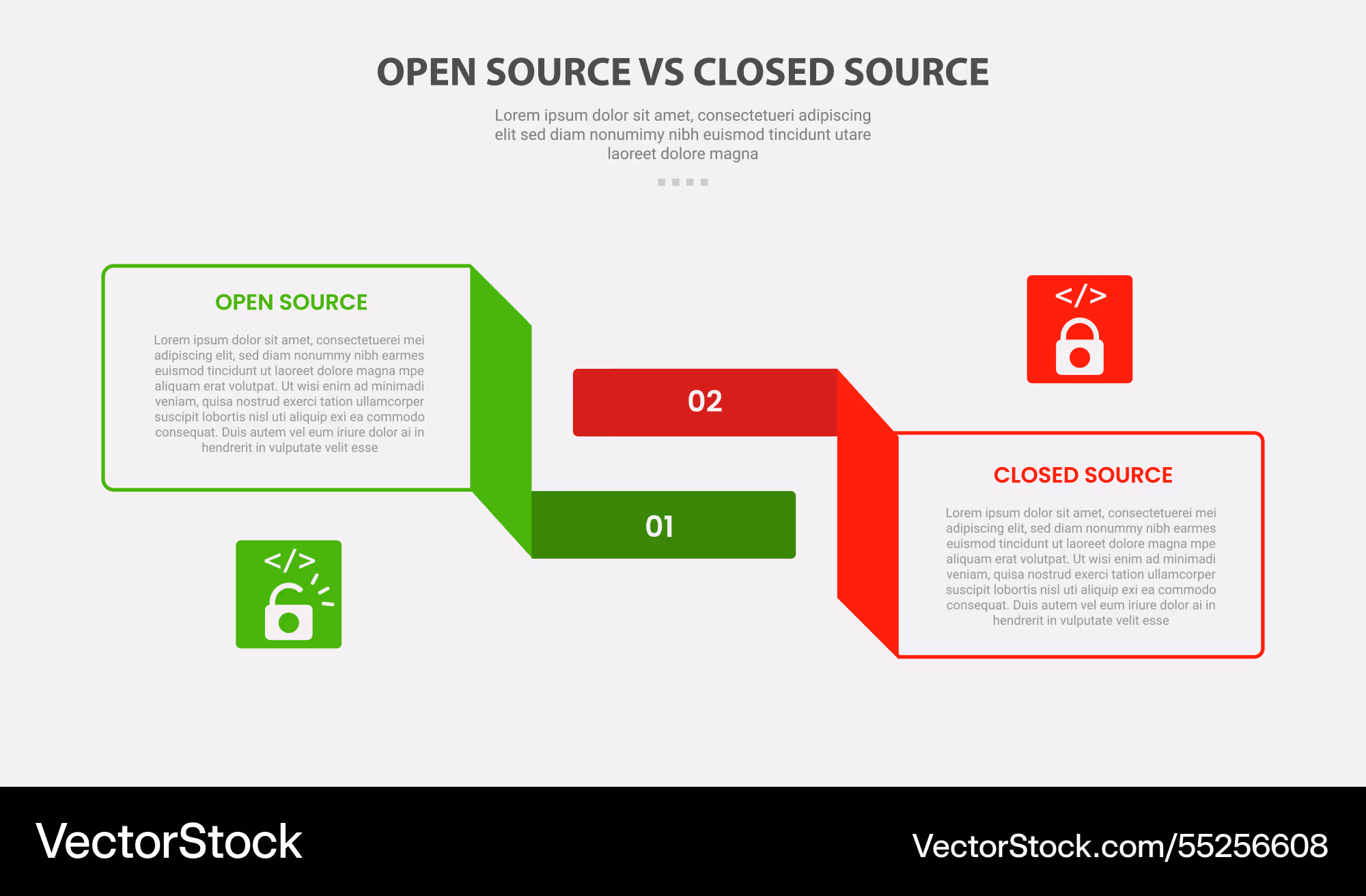 OPEN SOURCE VS CLOSED SOURCE

Lorem ipsum dolor sit amet, consectetueri adipiscing elit sed diam nonumimy nibh euismod tincidunt utare laoreet dolore magna

OPEN SOURCE

Lorem ipsum dolor sit amet, consectetuerei mei adipiscing elit, sed diam nonummy nibh earmes euismod tincidunt ut laoreet dolore magna mpe aliquam erat volutpat. Ut wisi enim ad minimadi veniam, quisa nostrud exerci tation ullamcorper suscipit lobortis nisl uti aliquip exi ea commodo consequat. Duis autem vel eum iriure dolor ai in hendrerit in vulputate velit esse

</>

02

01

</>

CLOSED SOURCE

Lorem ipsum dolor sit amet, consectetuerei mei adipiscing elit, sed diam nonummy nibh earmes euismod tincidunt ut laoreet dolore magna mpe aliquam erat volutpat. Ut wisi enim ad minimadi veniam, quisa nostrud exerci tation ullamcorper suscipit lobortis nisl uti aliquip exi ea commodo consequat. Duis autem vel eum iriure dolor ai in hendrerit in vulputate velit esse

VectorStock

VectorStock.com/55256608