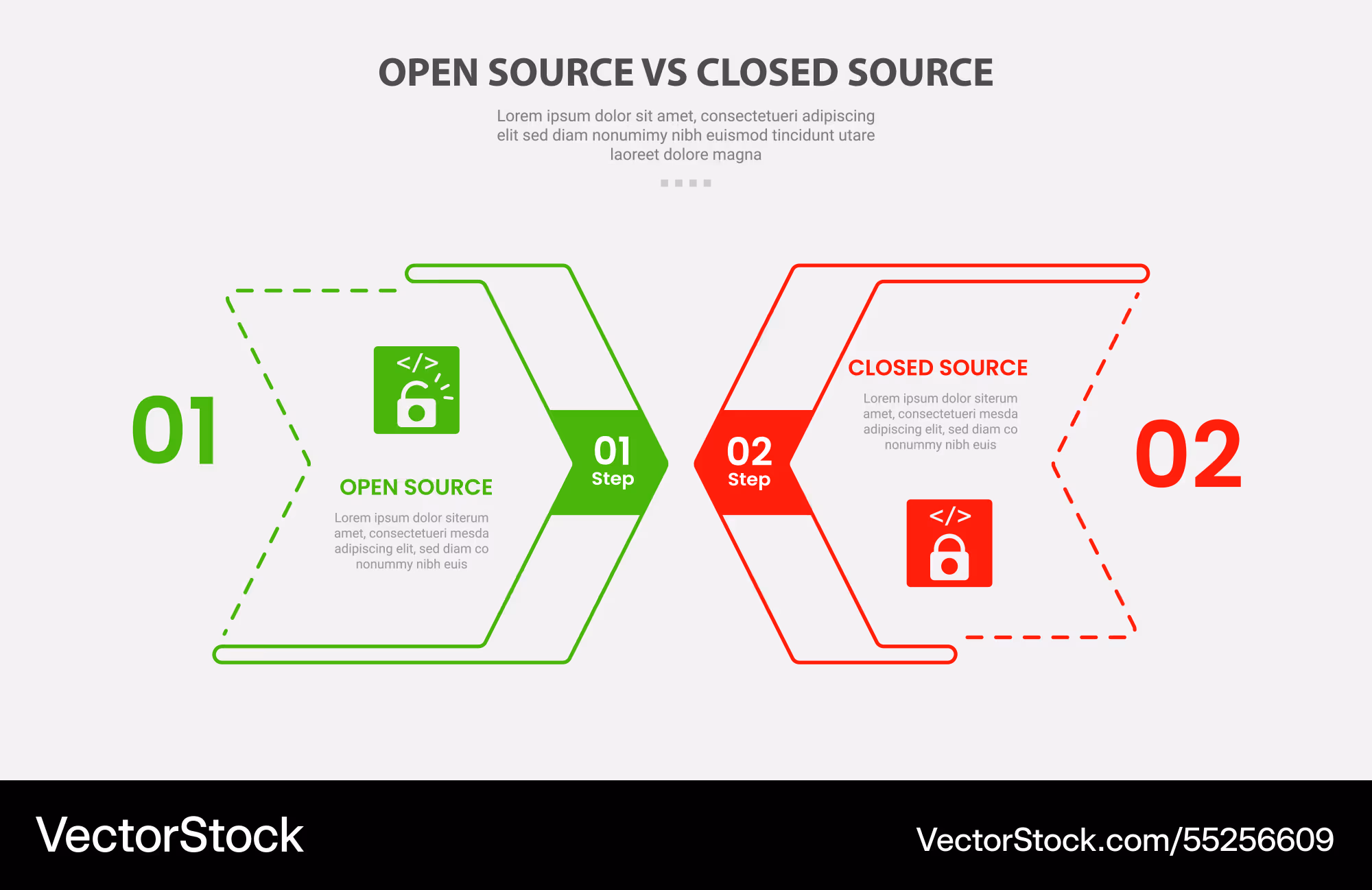 OPEN SOURCE VS CLOSED SOURCE

Lorem ipsum dolor sit amet, consectetueri adipiscing elit sed diam nonumimy nibh euismod tincidunt utare laoreet dolore magna

01

</>

OPEN SOURCE

Lorem ipsum dolor siterum amet, consectetueri mesda adipiscing elit, sed diam co nonummy nibh euis

01
Step

02
Step

CLOSED SOURCE

Lorem ipsum dolor siterum amet, consectetueri mesda adipiscing elit, sed diam co nonummy nibh euis

</>

02

VectorStock

VectorStock.com/55256609