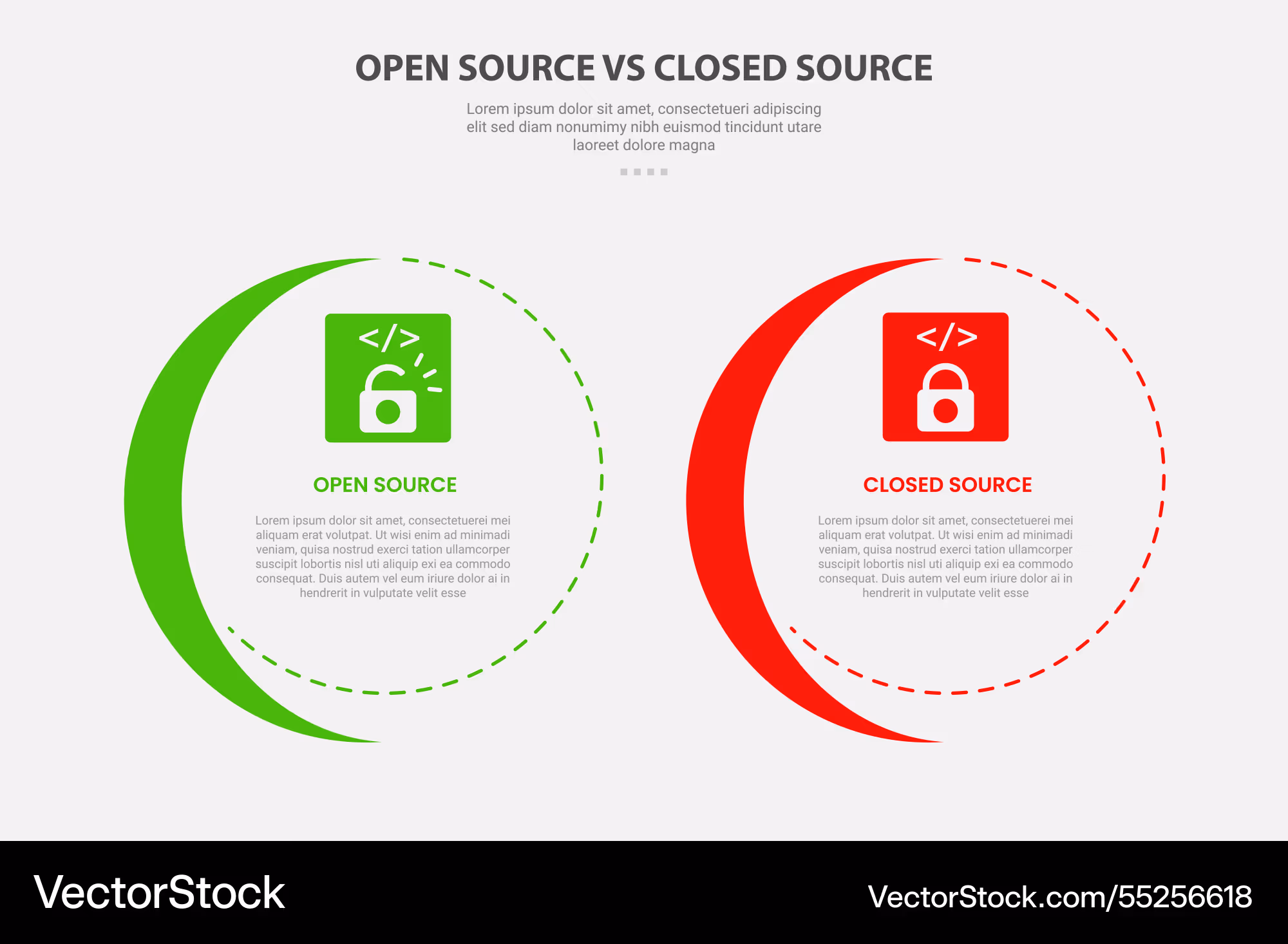 OPEN SOURCE VS CLOSED SOURCE

Lorem ipsum dolor sit amet, consectetueri adipiscing elit sed diam nonumimy nibh euismod tincidunt utare laoreet dolore magna

</>

OPEN SOURCE

Lorem ipsum dolor sit amet, consectetuerei mei aliquam erat volutpat. Ut wisi enim ad minimadi veniam, quisa nostrud exerci tation ullamcorper suscipit lobortis nisl uti aliquip exi ea commodo consequat. Duis autem vel eum iriure dolor ai in hendrerit in vulputate velit esse

</>

CLOSED SOURCE

Lorem ipsum dolor sit amet, consectetuerei mei aliquam erat volutpat. Ut wisi enim ad minimadi veniam, quisa nostrud exerci tation ullamcorper suscipit lobortis nisl uti aliquip exi ea commodo consequat. Duis autem vel eum iriure dolor ai in hendrerit in vulputate velit esse

VectorStock

VectorStock.com/55256618