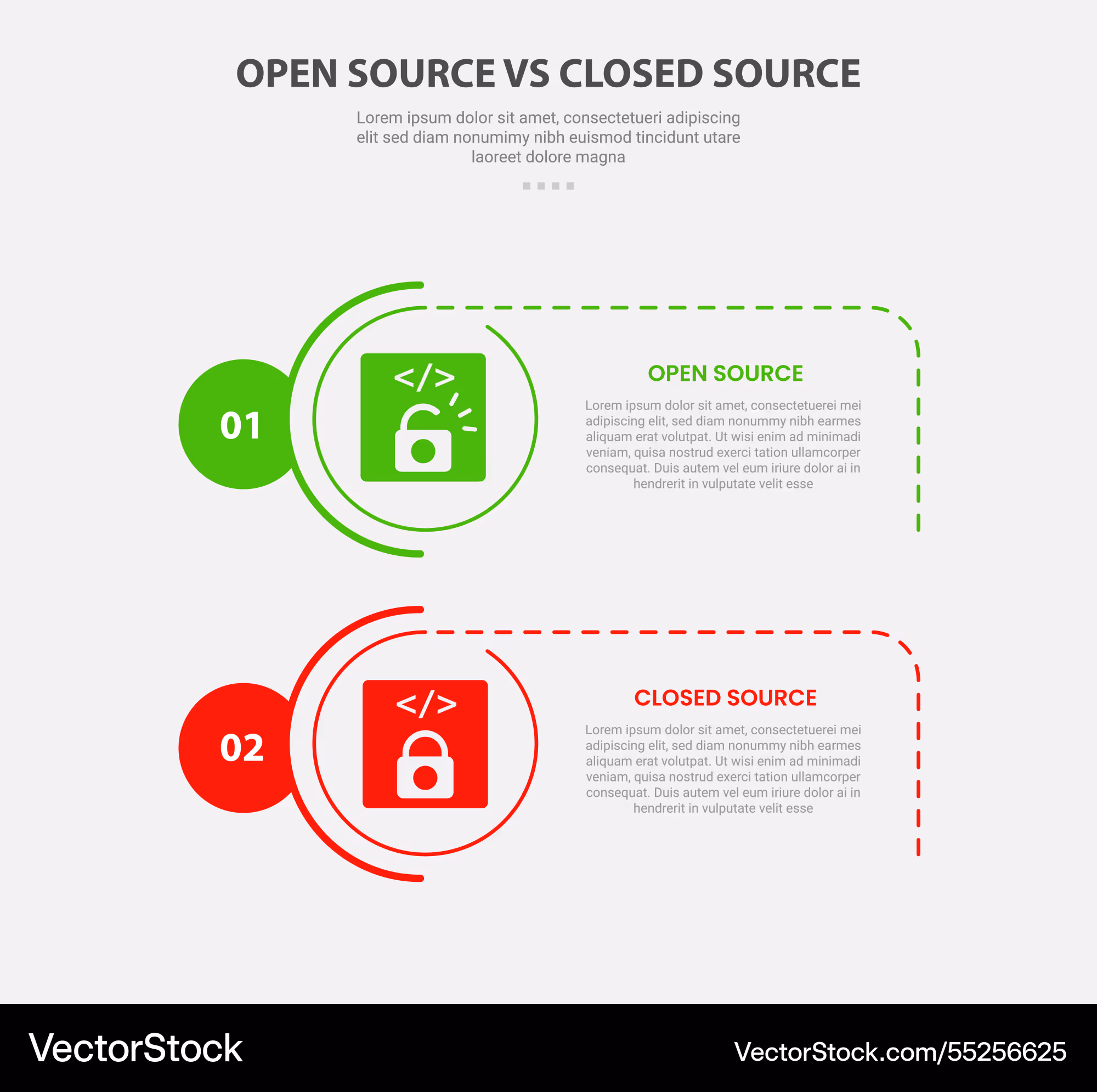 OPEN SOURCE VS CLOSED SOURCE

Lorem ipsum dolor sit amet, consectetueri adipiscing elit sed diam nonumimy nibh euismod tincidunt utare laoreet dolore magna

01

</>

OPEN SOURCE

Lorem ipsum dolor sit amet, consectetuerei mei adipiscing elit, sed diam nonummy nibh earmes aliquam erat volutpat. Ut wisi enim ad minimadi veniam, quisa nostrud exerci tation ullamcorper consequat. Duis autem vel eum iriure dolor ai in hendrerit in vulputate velit esse

02

</>

CLOSED SOURCE

Lorem ipsum dolor sit amet, consectetuerei mei adipiscing elit, sed diam nonummy nibh earmes aliquam erat volutpat. Ut wisi enim ad minimadi veniam, quisa nostrud exerci tation ullamcorper consequat. Duis autem vel eum iriure dolor ai in hendrerit in vulputate velit esse

VectorStock

VectorStock.com/55256625