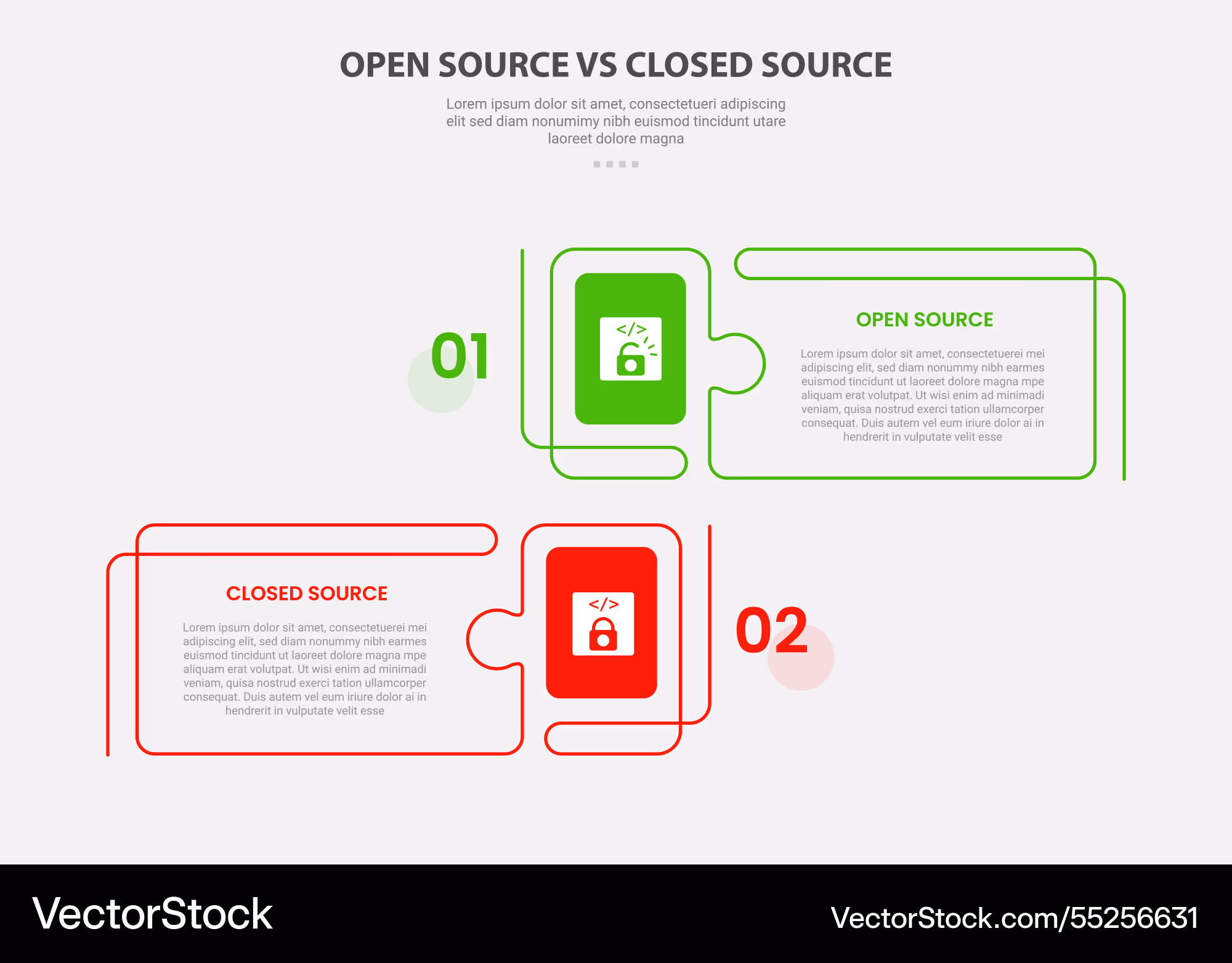 OPEN SOURCE VS CLOSED SOURCE

Lorem ipsum dolor sit amet, consectetueri adipiscing elit sed diam nonumimy nibh euismod tincidunt utare laoreet dolore magna

01

</>

OPEN SOURCE

Lorem ipsum dolor sit amet, consectetuerei mei adipiscing elit, sed diam nonummy nibh earmes euismod tincidunt ut laoreet dolore magna mpe aliquam erat volutpat. Ut wisi enim ad minimadi veniam, quisa nostrud exerci tation ullamcorper consequat. Duis autem vel eum iriure dolor ai in hendrerit in vulputate velit esse

CLOSED SOURCE

Lorem ipsum dolor sit amet, consectetuerei mei adipiscing elit, sed diam nonummy nibh earmes euismod tincidunt ut laoreet dolore magna mpe aliquam erat volutpat. Ut wisi enim ad minimadi veniam, quisa nostrud exerci tation ullamcorper consequat. Duis autem vel eum iriure dolor ai in hendrerit in vulputate velit esse

</>

02

VectorStock

VectorStock.com/55256631