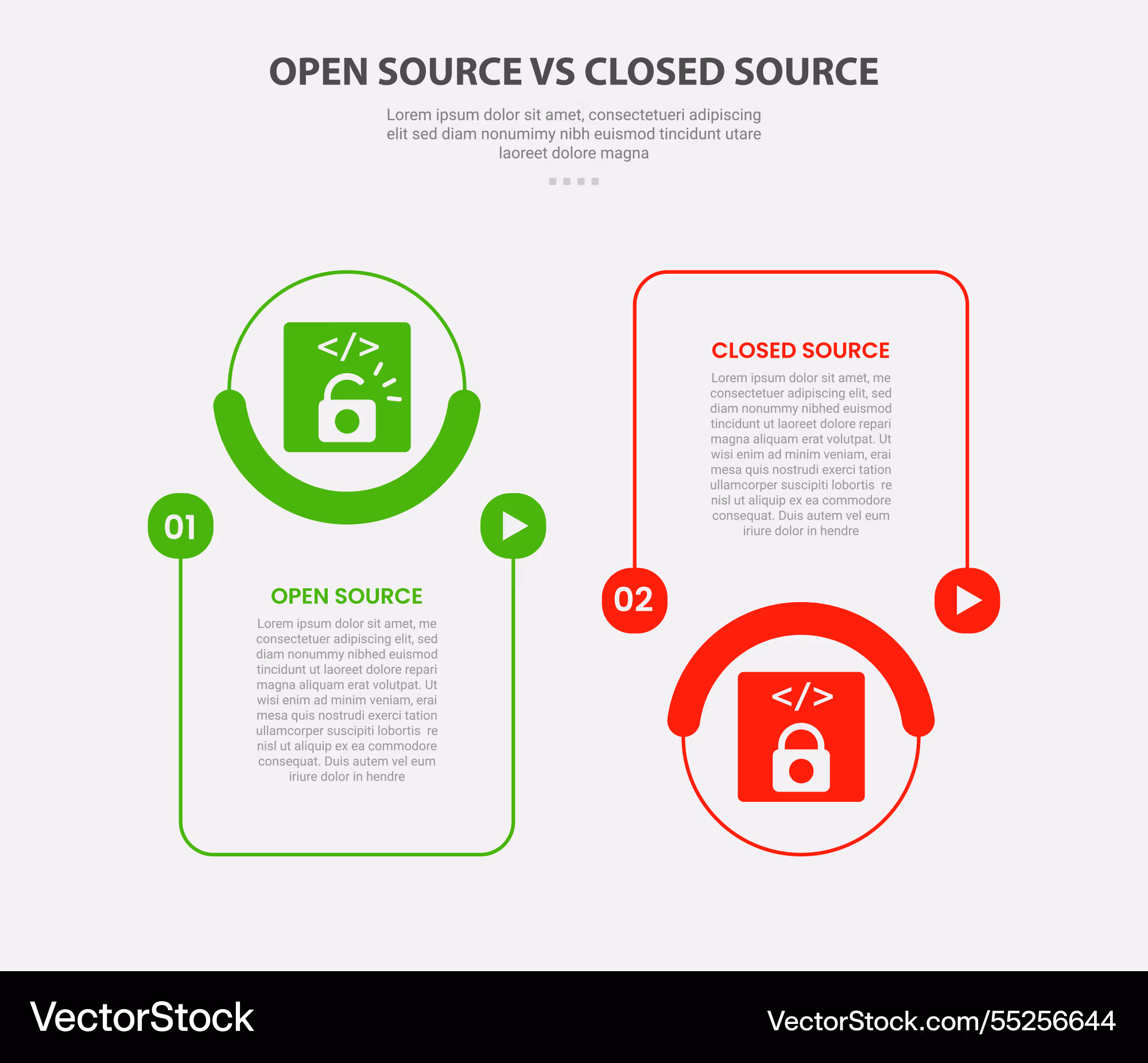 OPEN SOURCE VS CLOSED SOURCE

Lorem ipsum dolor sit amet, consectetueri adipiscing elit sed diam nonumimy nibh euismod tincidunt utare laoreet dolore magna

</>

01

OPEN SOURCE

Lorem ipsum dolor sit amet, me consectetuer adipiscing elit, sed diam nonummy nibhed euismod tincidunt ut laoreet dolore repari magna aliquam erat volutpat. Ut wisi enim ad minim veniam, erai mesa quis nostrudi exerci tation ullamcorper suscipiti lobortis re nisl ut aliquip ex ea commodore consequat. Duis autem vel eum iriure dolor in hendre

CLOSED SOURCE

Lorem ipsum dolor sit amet, me consectetuer adipiscing elit, sed diam nonummy nibhed euismod tincidunt ut laoreet dolore repari magna aliquam erat volutpat. Ut wisi enim ad minim veniam, erai mesa quis nostrudi exerci tation ullamcorper suscipiti lobortis re nisl ut aliquip ex ea commodore consequat. Duis autem vel eum iriure dolor in hendre

02

</>

VectorStock

VectorStock.com/55256644