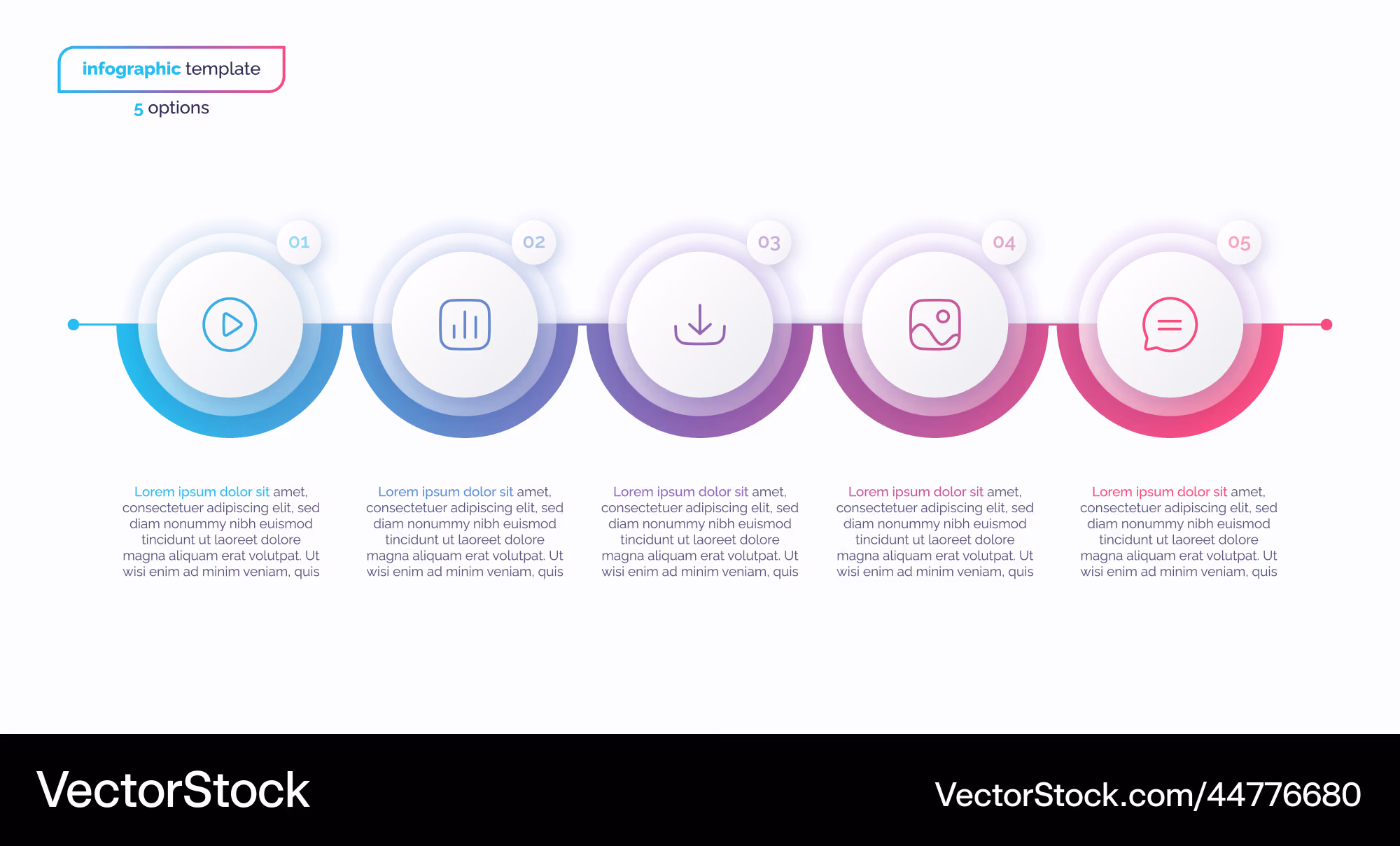 infographic template
5 options

01

02

03

04

05

Lorem ipsum dolor sit amet, consectetuer adipiscing elit, sed diam nonummy nibh euismod tincidunt ut laoreet dolore magna aliquam erat volutpat. Ut wisi enim ad minim veniam, quis

Lorem ipsum dolor sit amet, consectetuer adipiscing elit, sed diam nonummy nibh euismod tincidunt ut laoreet dolore magna aliquam erat volutpat. Ut wisi enim ad minim veniam, quis

Lorem ipsum dolor sit amet, consectetuer adipiscing elit, sed diam nonummy nibh euismod tincidunt ut laoreet dolore magna aliquam erat volutpat. Ut wisi enim ad minim veniam, quis

Lorem ipsum dolor sit amet, consectetuer adipiscing elit, sed diam nonummy nibh euismod tincidunt ut laoreet dolore magna aliquam erat volutpat. Ut wisi enim ad minim veniam, quis

Lorem ipsum dolor sit amet, consectetuer adipiscing elit, sed diam nonummy nibh euismod tincidunt ut laoreet dolore magna aliquam erat volutpat. Ut wisi enim ad minim veniam, quis

VectorStock

VectorStock.com/44776680