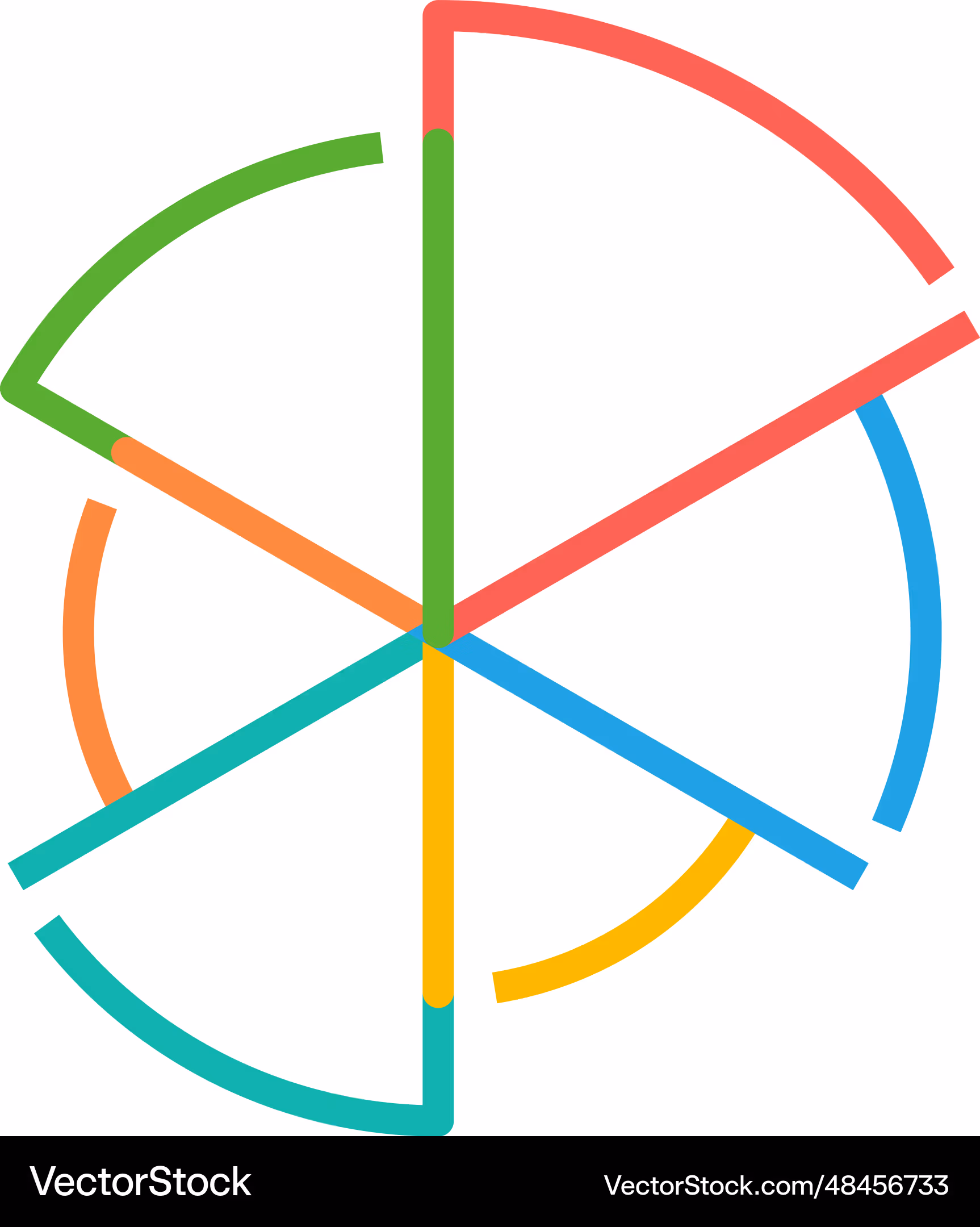 VectorStock

VectorStock.com/48456733