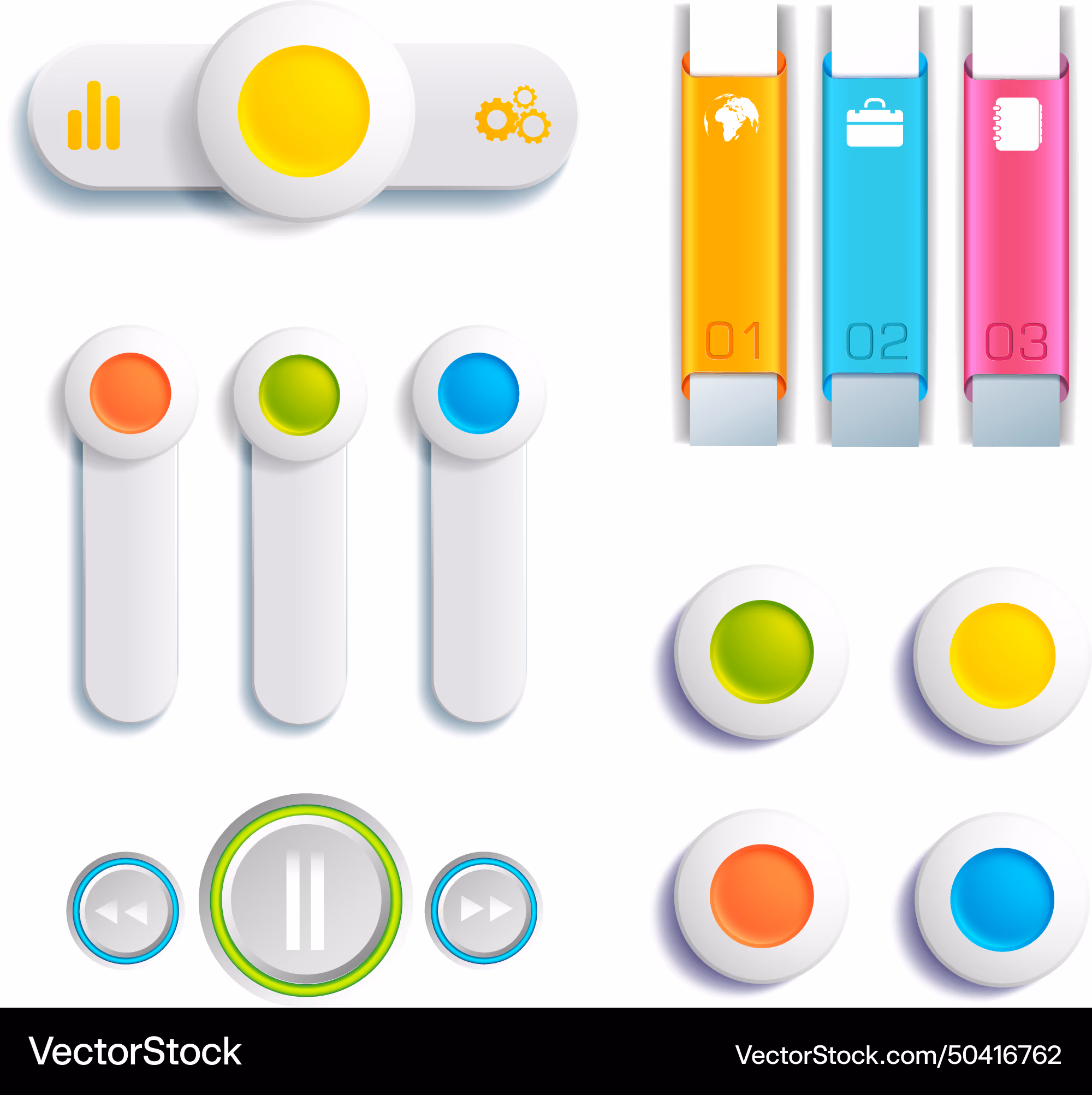 01
02
03

VectorStock
VectorStock.com/50416762