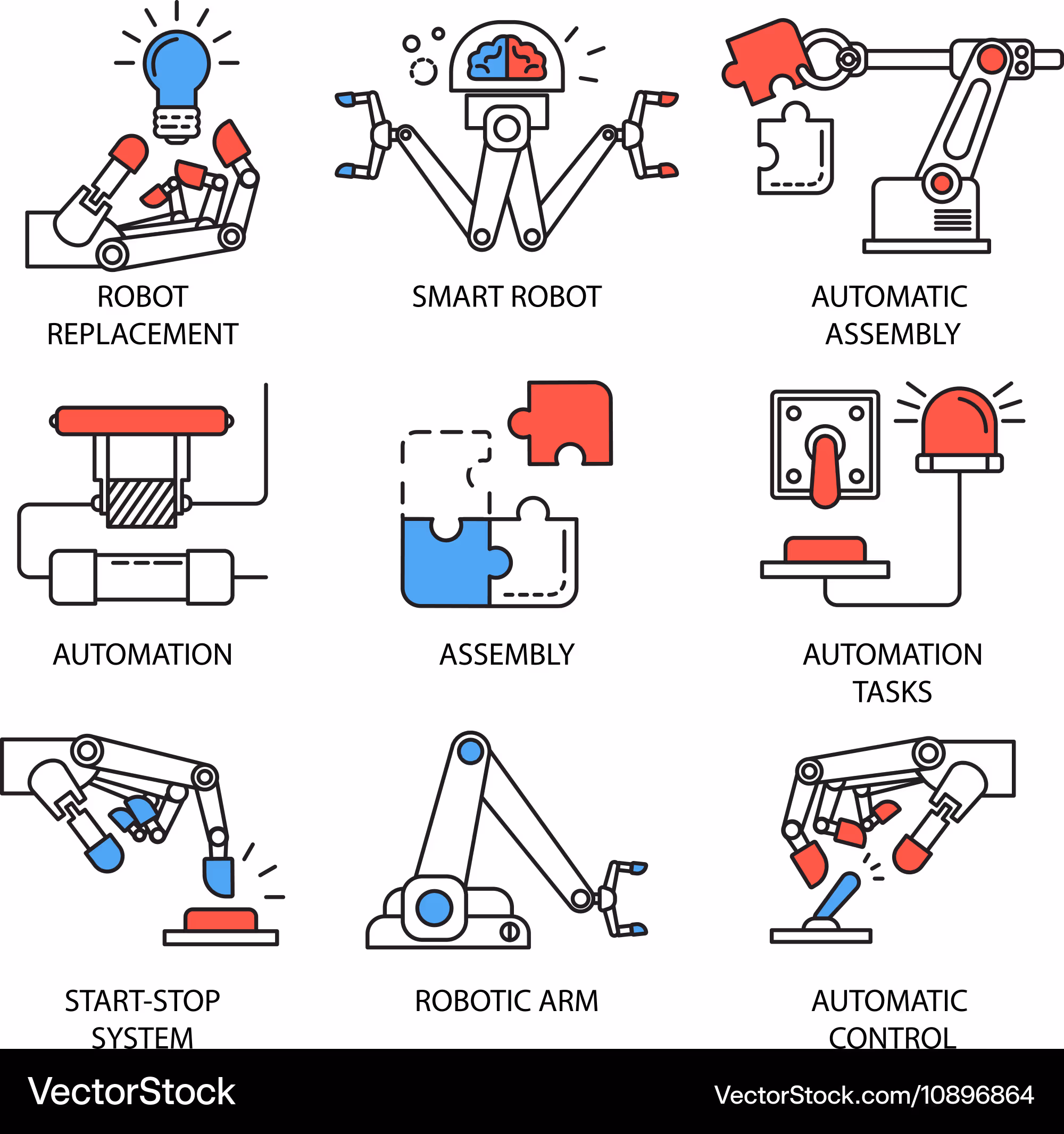 ROBOT REPLACEMENT

SMART ROBOT

AUTOMATIC ASSEMBLY

AUTOMATION

ASSEMBLY

AUTOMATION TASKS

START-STOP SYSTEM

ROBOTIC ARM

AUTOMATIC CONTROL

VectorStock

VectorStock.com/10896864