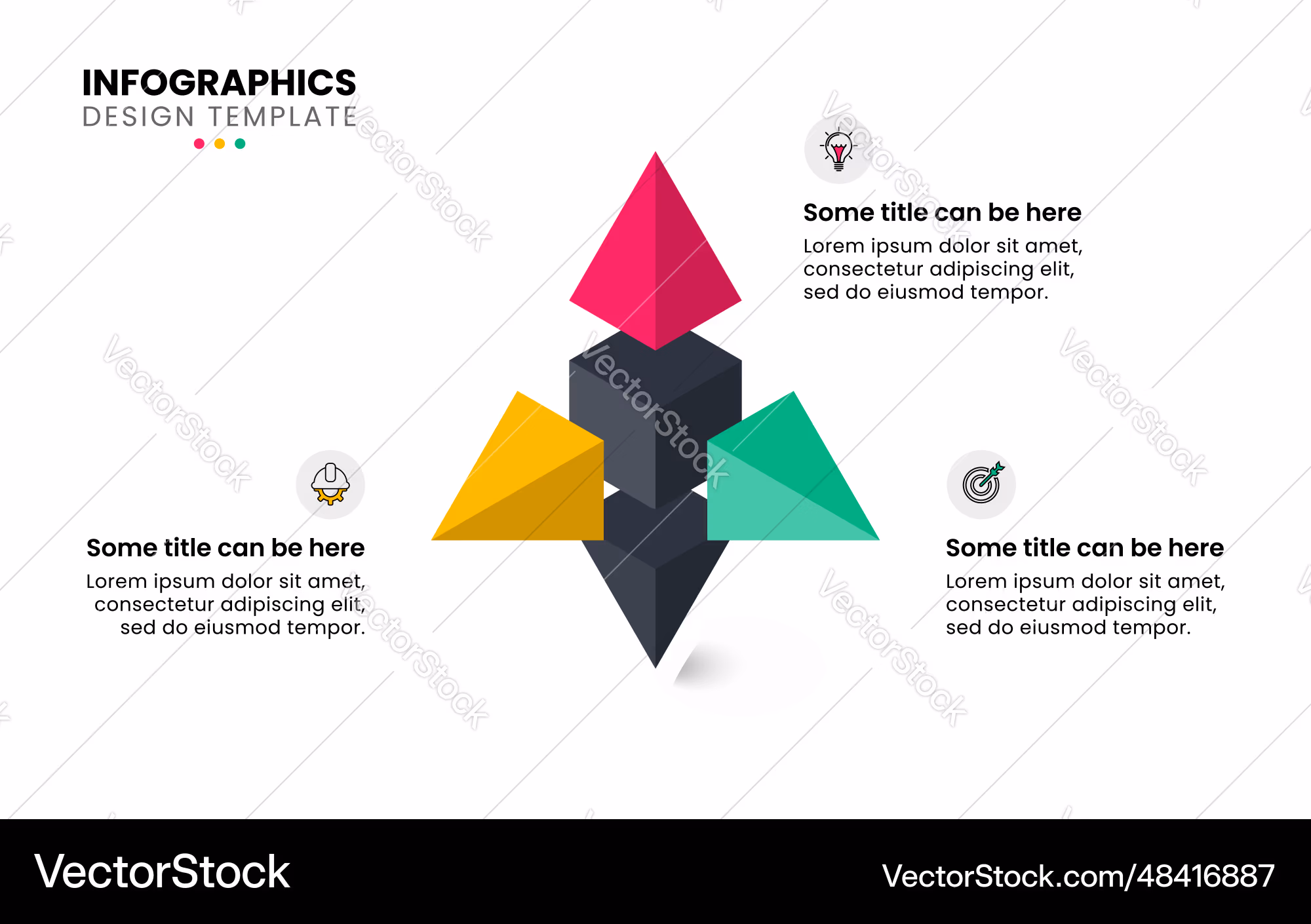 INFOGRAPHICS
DESIGN TEMPLATE

Some title can be here
Lorem ipsum dolor sit amet, consectetur adipiscing elit, sed do eiusmod tempor.

Some title can be here
Lorem ipsum dolor sit amet, consectetur adipiscing elit, sed do eiusmod tempor.

Some title can be here
Lorem ipsum dolor sit amet, consectetur adipiscing elit, sed do eiusmod tempor.

VectorStock VectorStock VectorStock VectorStock VectorStock VectorStock

VectorStock
VectorStock.com/48416887