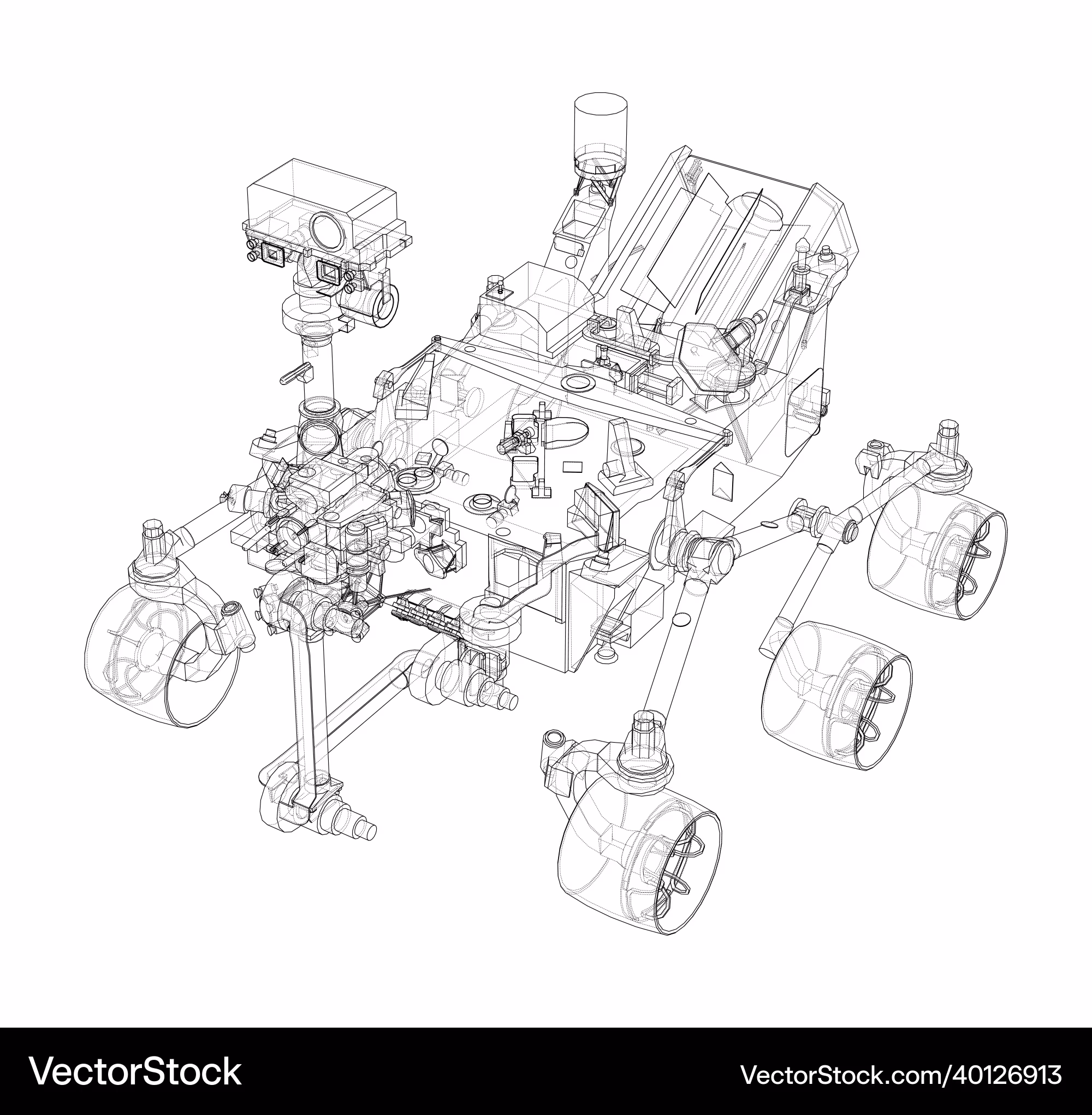 VectorStock®

VectorStock.com/40126913