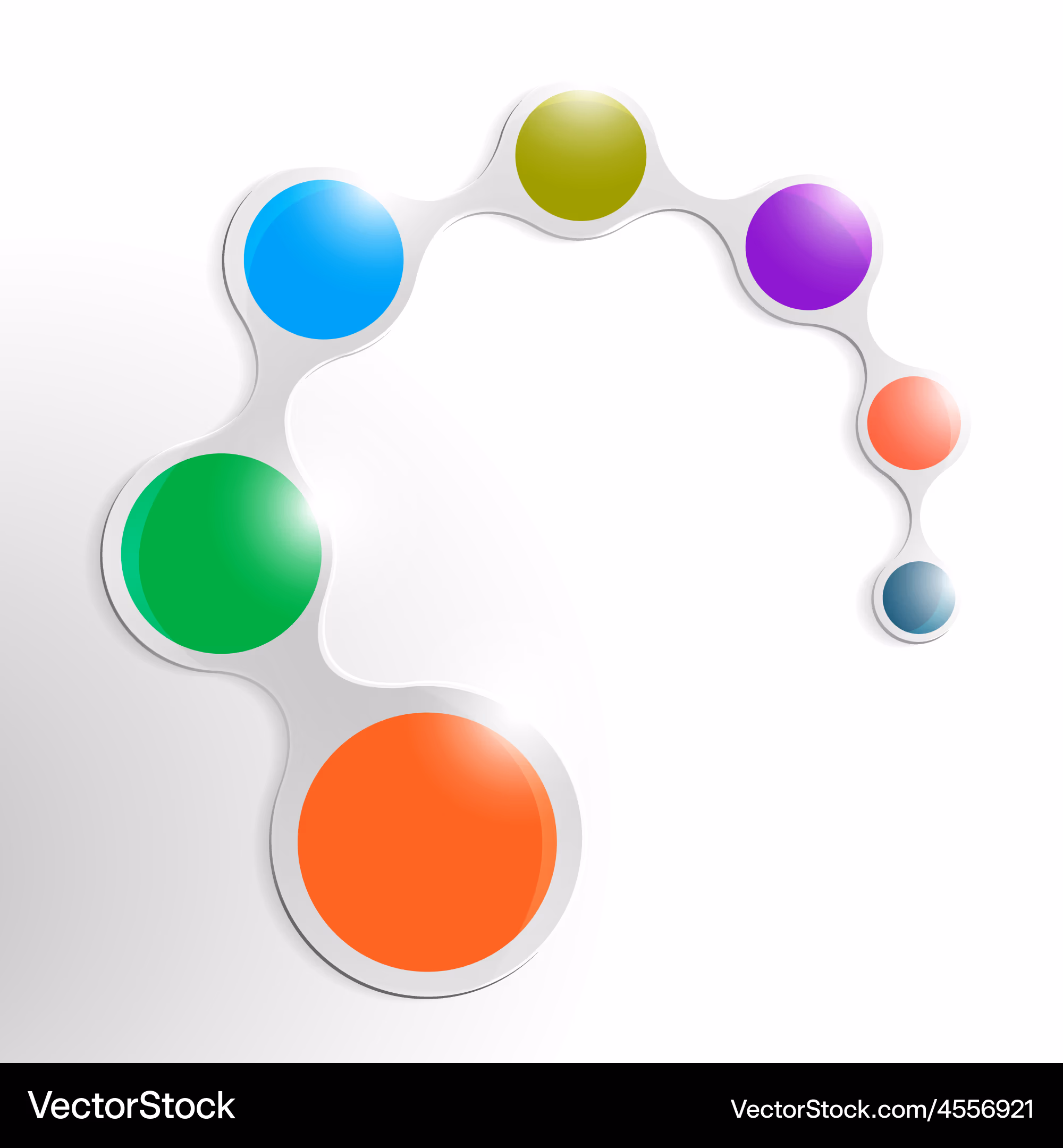 VectorStock

VectorStock.com/4556921