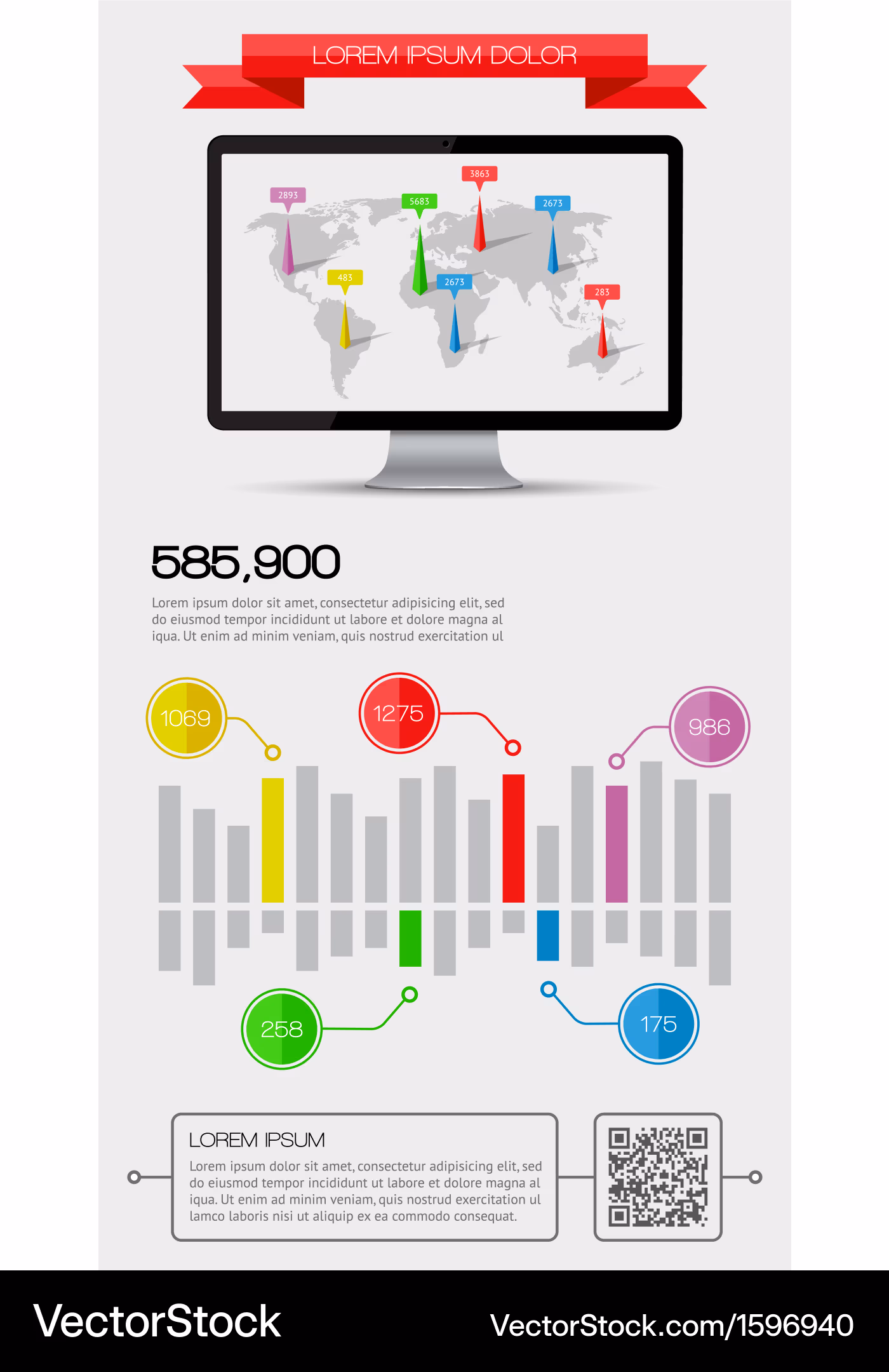 LOREM IPSUM DOLOR

2893
5683
3863
2673
483
2673
283

585,900

Lorem ipsum dolor sit amet, consectetur adipisicing elit, sed do eiusmod tempor incididunt ut labore et dolore magna al iqua. Ut enim ad minim veniam, quis nostrud exercitation ul

1069
1275
986
258
175

LOREM IPSUM

Lorem ipsum dolor sit amet, consectetur adipisicing elit, sed do eiusmod tempor incididunt ut labore et dolore magna al iqua. Ut enim ad minim veniam, quis nostrud exercitation ul lamco laboris nisi ut aliquip ex ea commodo consequat.

VectorStock
VectorStock.com/1596940