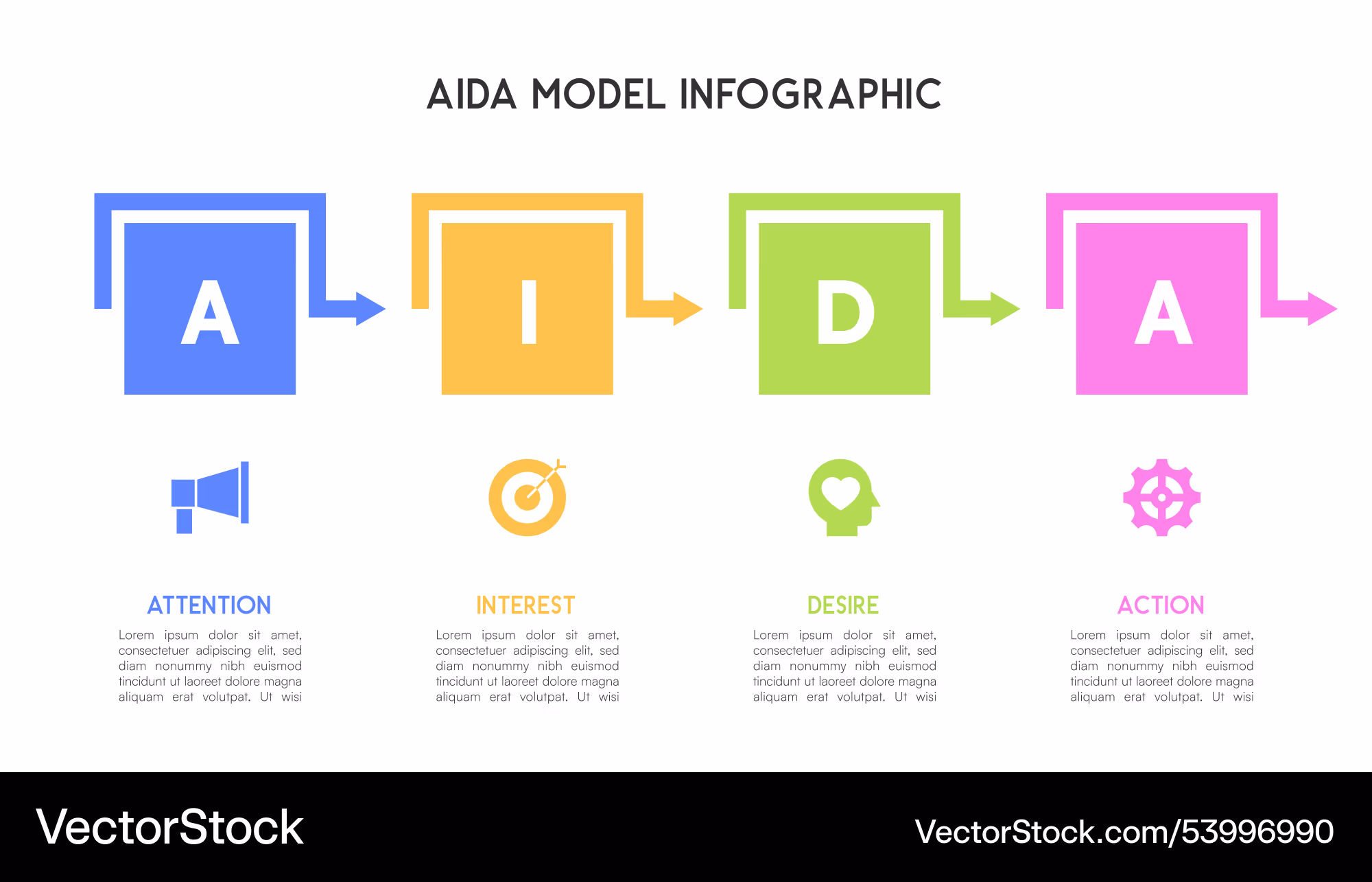 AIDA MODEL INFOGRAPHIC

A

I

D

A

ATTENTION

Lorem ipsum dolor sit amet, consectetuer adipiscing elit, sed diam nonummy nibh euismod tincidunt ut laoreet dolore magna aliquam erat volutpat. Ut wisi

INTEREST

Lorem ipsum dolor sit amet, consectetuer adipiscing elit, sed diam nonummy nibh euismod tincidunt ut laoreet dolore magna aliquam erat volutpat. Ut wisi

DESIRE

Lorem ipsum dolor sit amet, consectetuer adipiscing elit, sed diam nonummy nibh euismod tincidunt ut laoreet dolore magna aliquam erat volutpat. Ut wisi

ACTION

Lorem ipsum dolor sit amet, consectetuer adipiscing elit, sed diam nonummy nibh euismod tincidunt ut laoreet dolore magna aliquam erat volutpat. Ut wisi

VectorStock

VectorStock.com/53996990