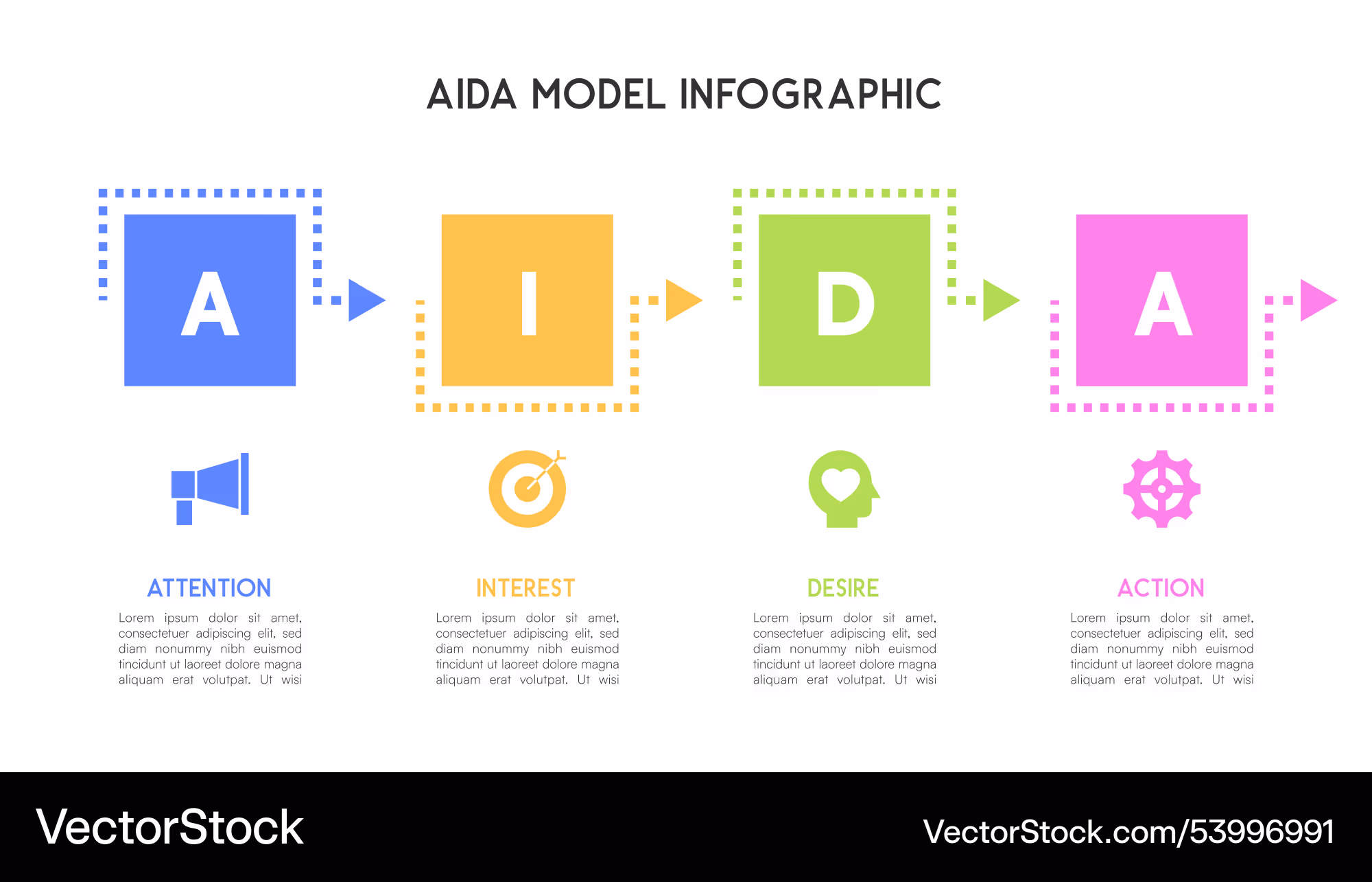 AIDA MODEL INFOGRAPHIC

A

I

D

A

ATTENTION

Lorem ipsum dolor sit amet, consectetuer adipiscing elit, sed diam nonummy nibh euismod tincidunt ut laoreet dolore magna aliquam erat volutpat. Ut wisi

INTEREST

Lorem ipsum dolor sit amet, consectetuer adipiscing elit, sed diam nonummy nibh euismod tincidunt ut laoreet dolore magna aliquam erat volutpat. Ut wisi

DESIRE

Lorem ipsum dolor sit amet, consectetuer adipiscing elit, sed diam nonummy nibh euismod tincidunt ut laoreet dolore magna aliquam erat volutpat. Ut wisi

ACTION

Lorem ipsum dolor sit amet, consectetuer adipiscing elit, sed diam nonummy nibh euismod tincidunt ut laoreet dolore magna aliquam erat volutpat. Ut wisi

VectorStock

VectorStock.com/53996991