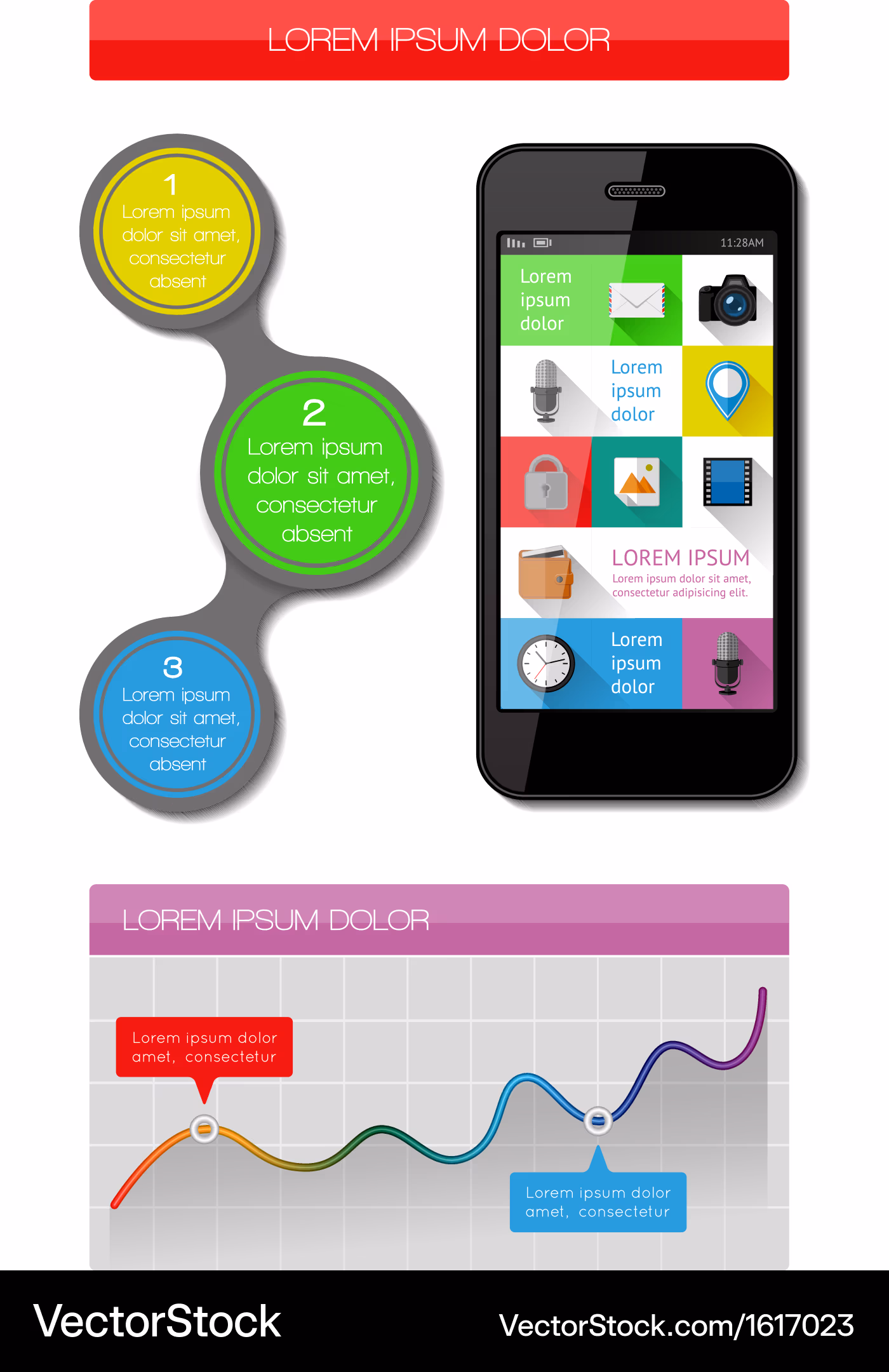 LOREM IPSUM DOLOR

1
Lorem ipsum dolor sit amet, consectetur absent

2
Lorem ipsum dolor sit amet, consectetur absent

3
Lorem ipsum dolor sit amet, consectetur absent

11:28AM

Lorem ipsum dolor

Lorem ipsum dolor

LOREM IPSUM
Lorem ipsum dolor sit amet, consectetur adipisicing elit.

Lorem ipsum dolor

LOREM IPSUM DOLOR

Lorem ipsum dolor amet, consectetur

Lorem ipsum dolor amet, consectetur

VectorStock

VectorStock.com/1617023